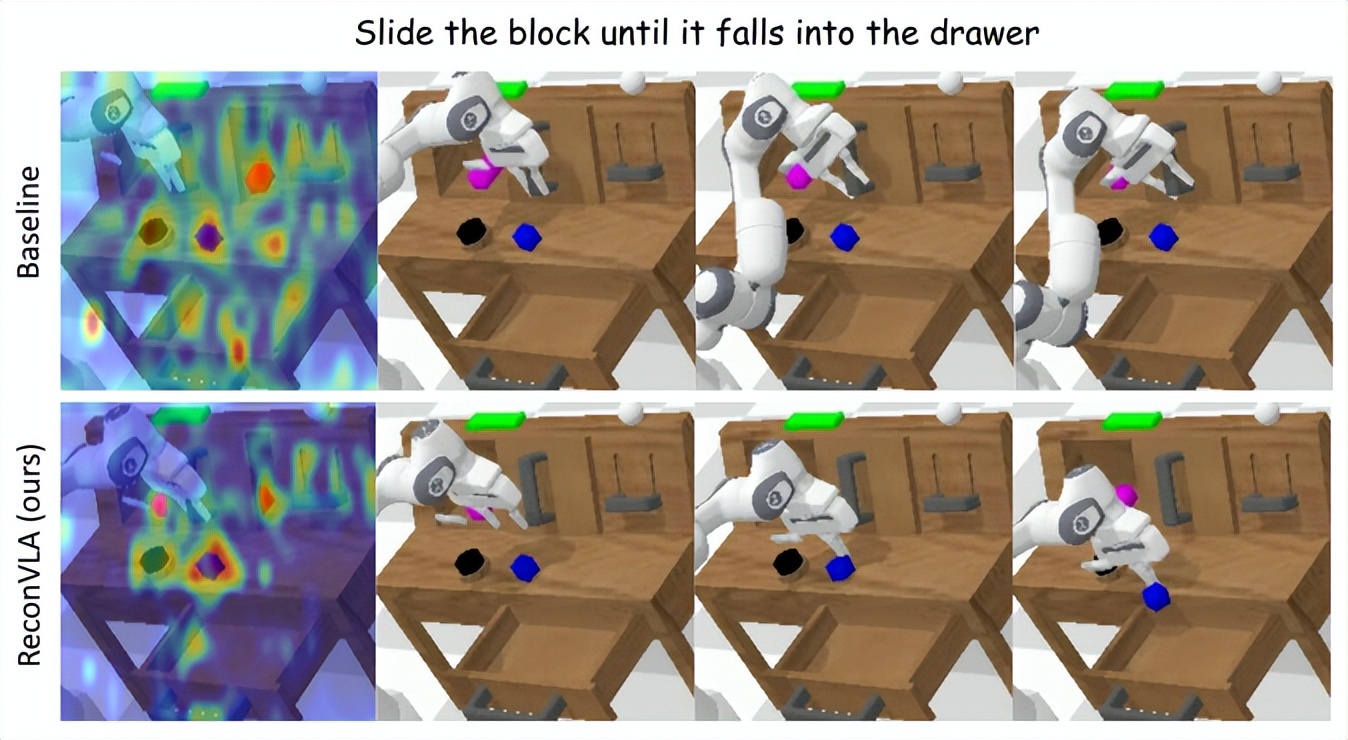 Slide the block until it falls into the drawer

Baseline

ReconVLA (ours)