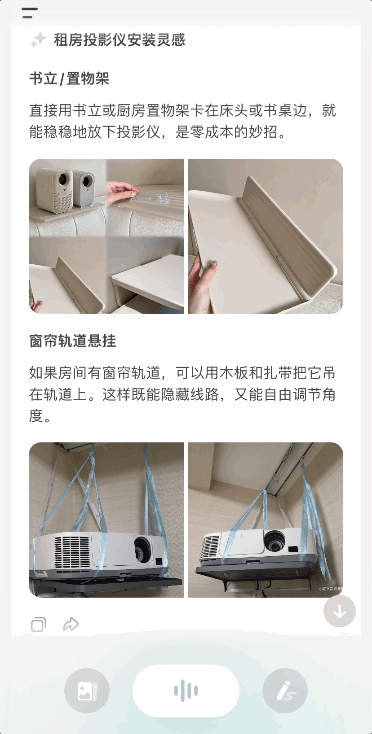 租房投影仪安装灵感

书立/置物架

直接用书立或厨房置物架卡在床头或书桌边，就能稳稳地放下投影仪，是零成本的妙招。

窗帘轨道悬挂

如果房间有窗帘轨道，可以用木板和扎带把它吊在轨道上。这样既能隐藏线路，又能自由调节角度。