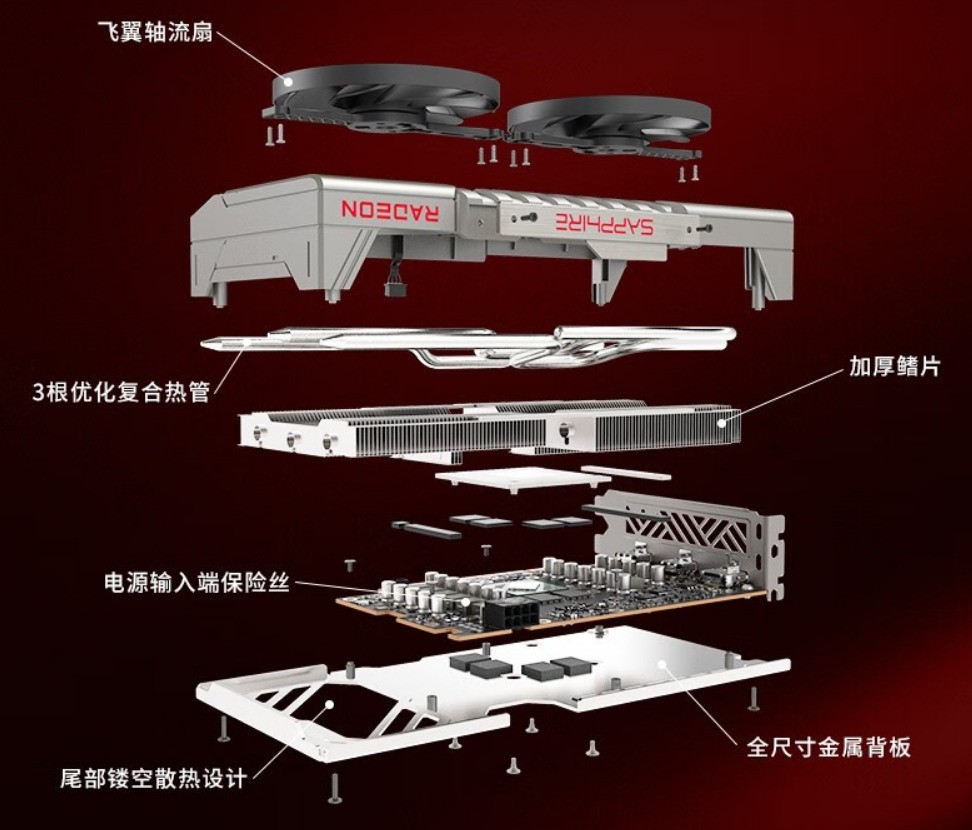 飞翼轴流扇

RADEON

SAPPHIRE

3根优化复合热管

加厚鳍片

电源输入端保险丝

全尺寸金属背板

尾部镂空散热设计