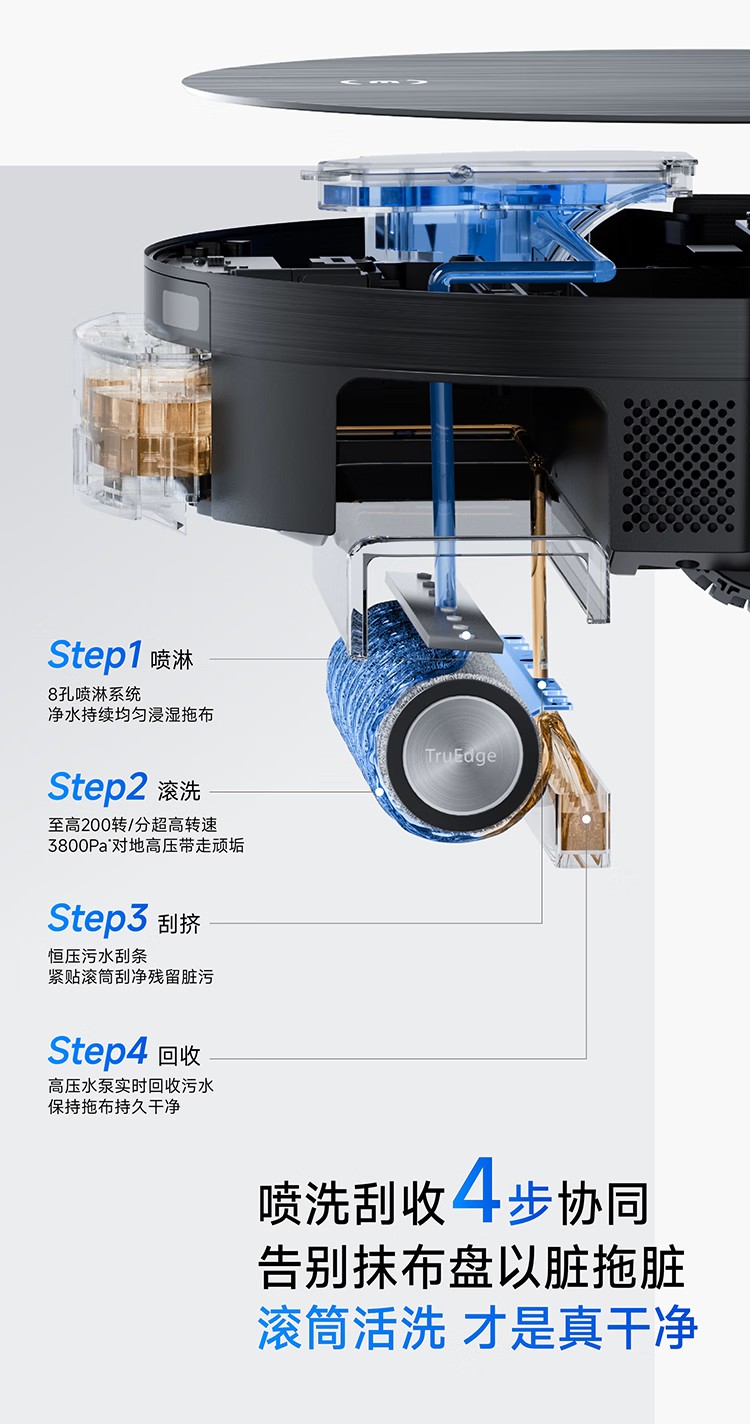 TruEdge

Step1 喷淋
8孔喷淋系统
净水持续均匀浸湿拖布

Step2 滚洗
至高200转/分超高转速
3800Pa*对地高压带走顽垢

Step3 刮挤
恒压污水刮条
紧贴滚筒刮净残留脏污

Step4 回收
高压水泵实时回收污水
保持拖布持久干净

喷洗刮收4步协同
告别抹布盘以脏拖脏
滚筒活洗 才是真干净