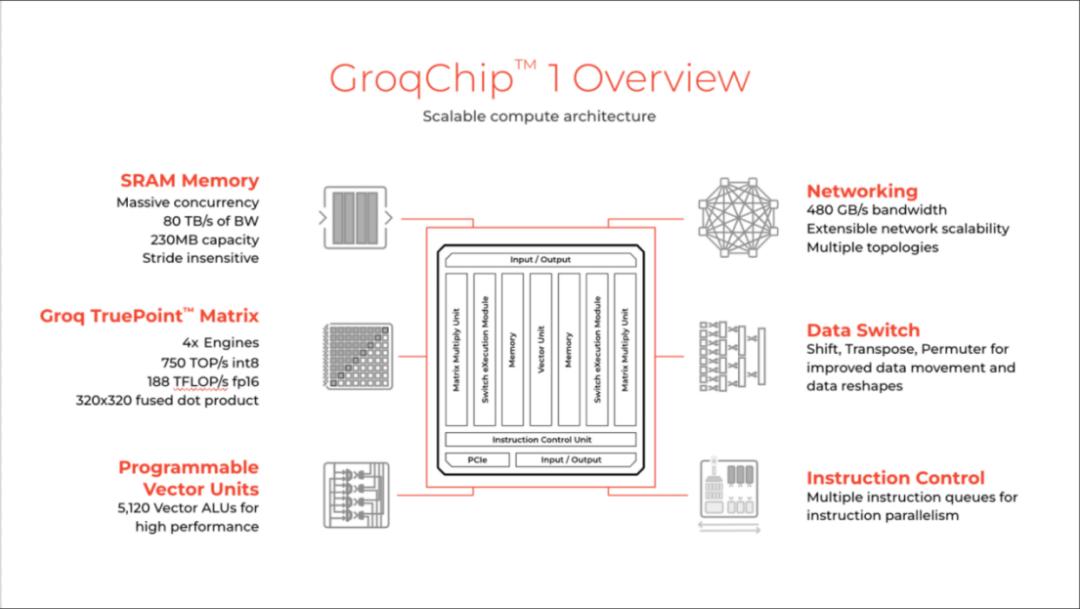 GroqChip™ 1 Overview

Scalable compute architecture

SRAM Memory
Massive concurrency
80 TB/s of BW
230MB capacity
Stride insensitive

Groq TruePoint™ Matrix
4x Engines
750 TOP/s int8
188 TFLOP/s fp16
320x320 fused dot product

Programmable Vector Units
5,120 Vector ALUs for high performance

Input / Output

Matrix Multiply Unit

Switch eXecution Module

Memory

Vector Unit

Memory

Switch eXecution Module

Matrix Multiply Unit

Instruction Control Unit

PCIe

Input / Output

Networking
480 GB/s bandwidth
Extensible network scalability
Multiple topologies

Data Switch
Shift, Transpose, Permuter for improved data movement and data reshapes

Instruction Control
Multiple instruction queues for instruction parallelism