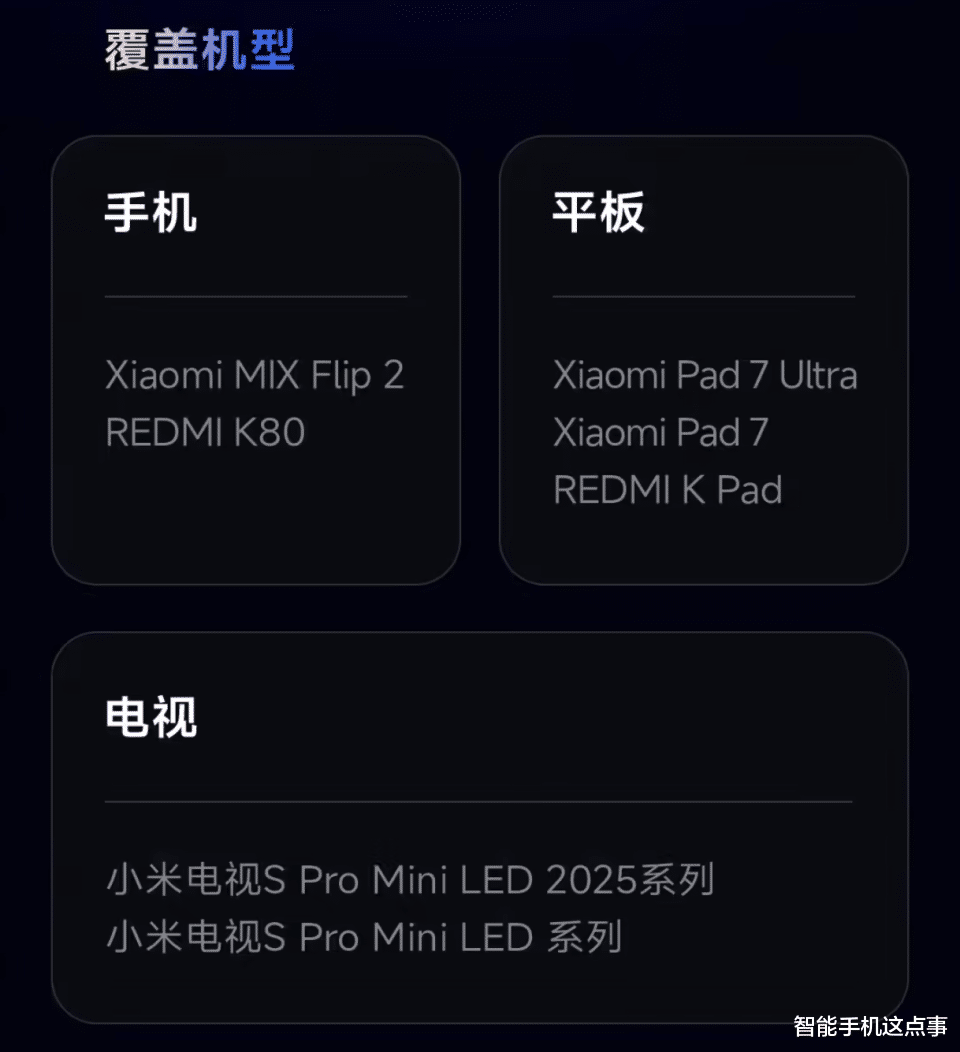 覆盖机型

手机

Xiaomi MIX Flip 2
REDMI K80

平板

Xiaomi Pad 7 Ultra
Xiaomi Pad 7
REDMI K Pad

电视

小米电视S Pro Mini LED 2025系列
小米电视S Pro Mini LED 系列

智能手机这点事