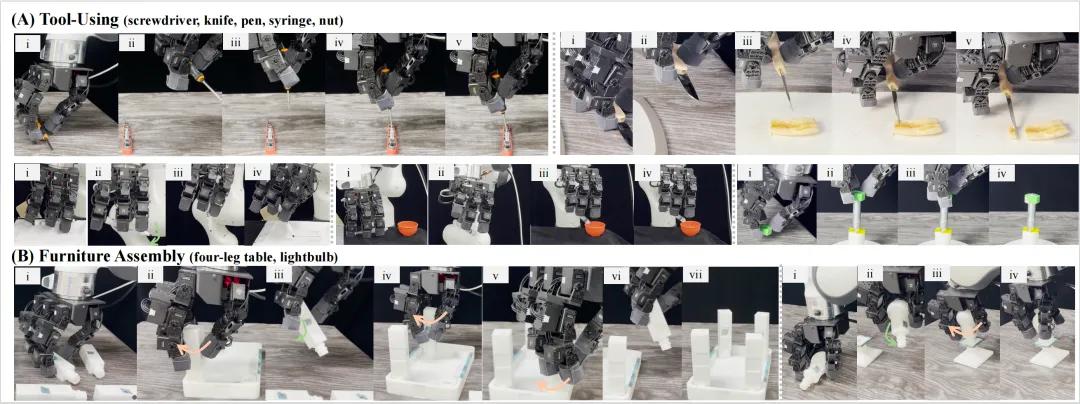 (A) Tool-Using (screwdriver, knife, pen, syringe, nut)

i ii iii iv v

i ii iii iv v

i ii iii iv

i ii iii iv

i ii iii iv

(B) Furniture Assembly (four-leg table, lightbulb)

i ii iii iv v vi vii

i ii iii iv