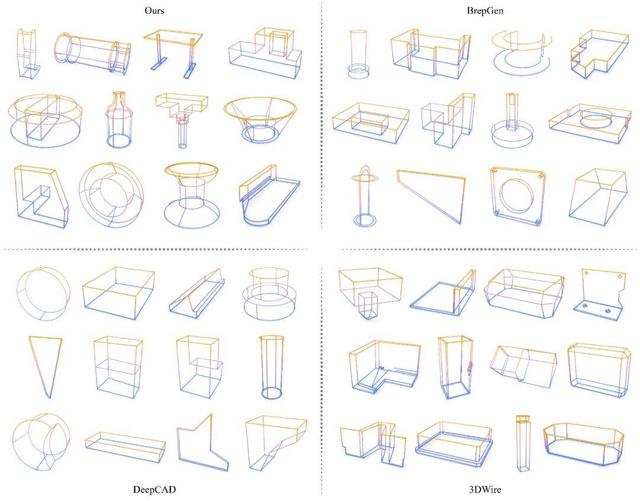 Ours

BrepGen

DeepCAD

3DWire