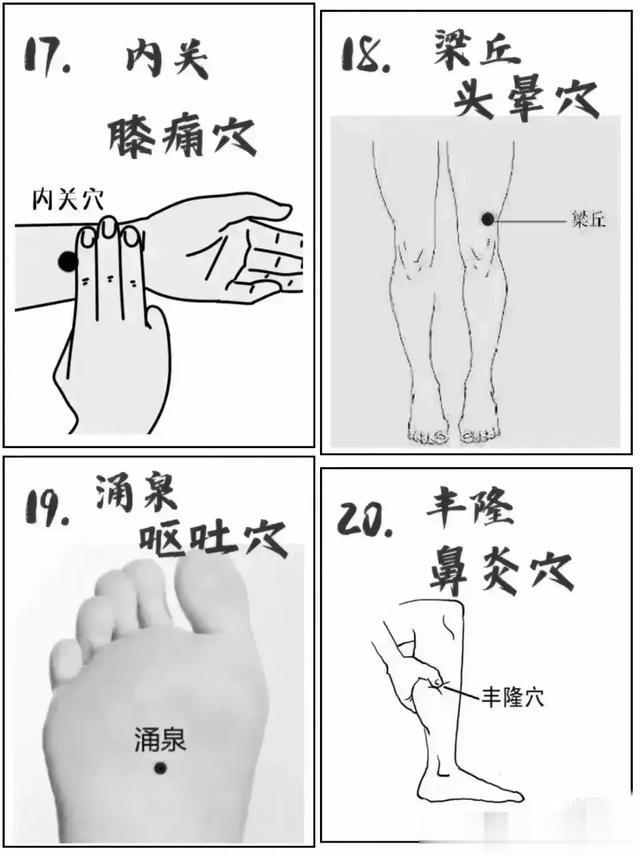 17. 内关
膝痛穴
内关穴

18. 梁丘
头晕穴
梁丘

19. 涌泉
呕吐穴
涌泉

20. 丰隆
鼻炎穴
丰隆穴