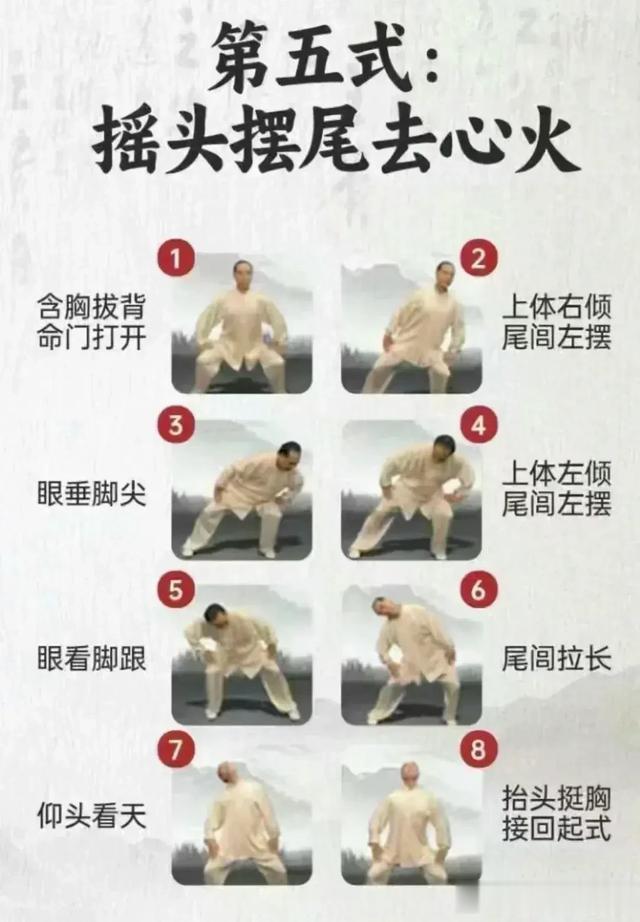 第五式：
摇头摆尾去心火

1
含胸拔背
命门打开

2
上体右倾
尾闾左摆

3
眼垂脚尖

4
上体左倾
尾闾左摆

5
眼看脚跟

6
尾闾拉长

7
仰头看天

8
抬头挺胸
接回起式