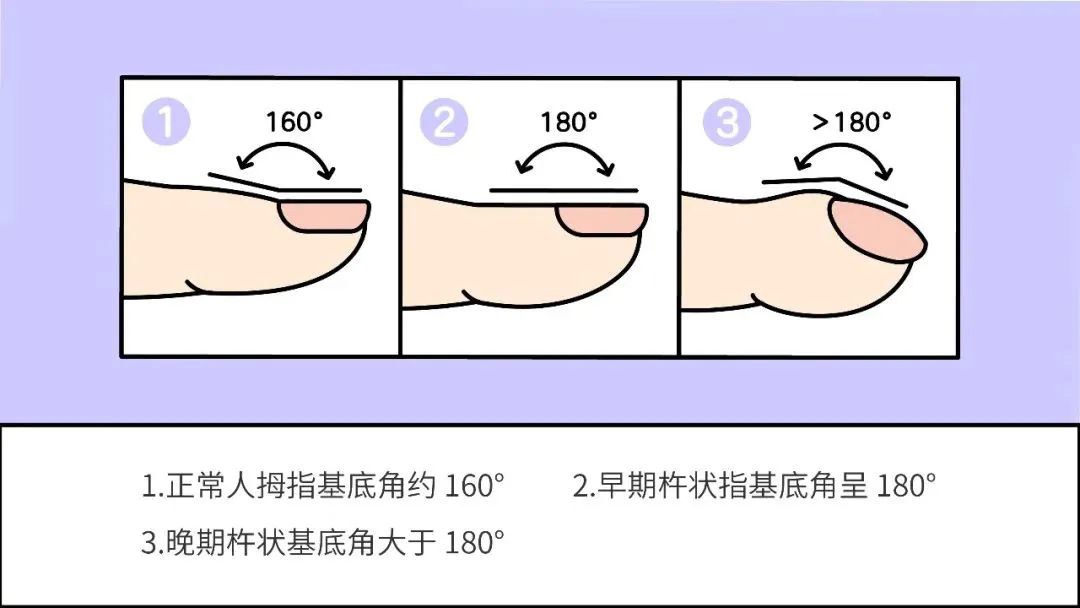 1 160°

2 180°

3 >180°

1.正常人拇指基底角约 160°　2.早期杵状指基底角呈 180°

3.晚期杵状基底角大于 180°