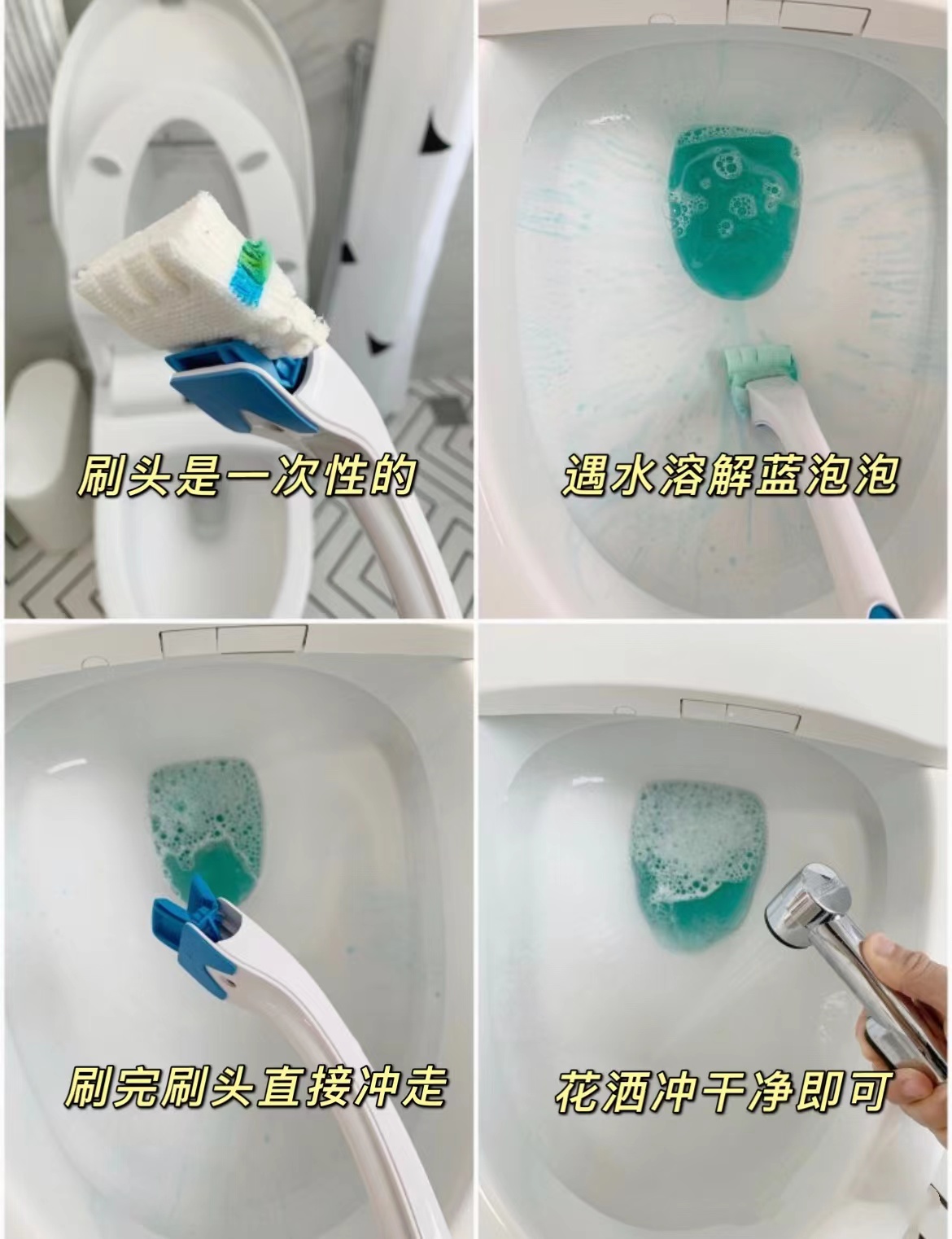 刷头是一次性的

遇水溶解蓝泡泡

刷完刷头直接冲走

花洒冲干净即可