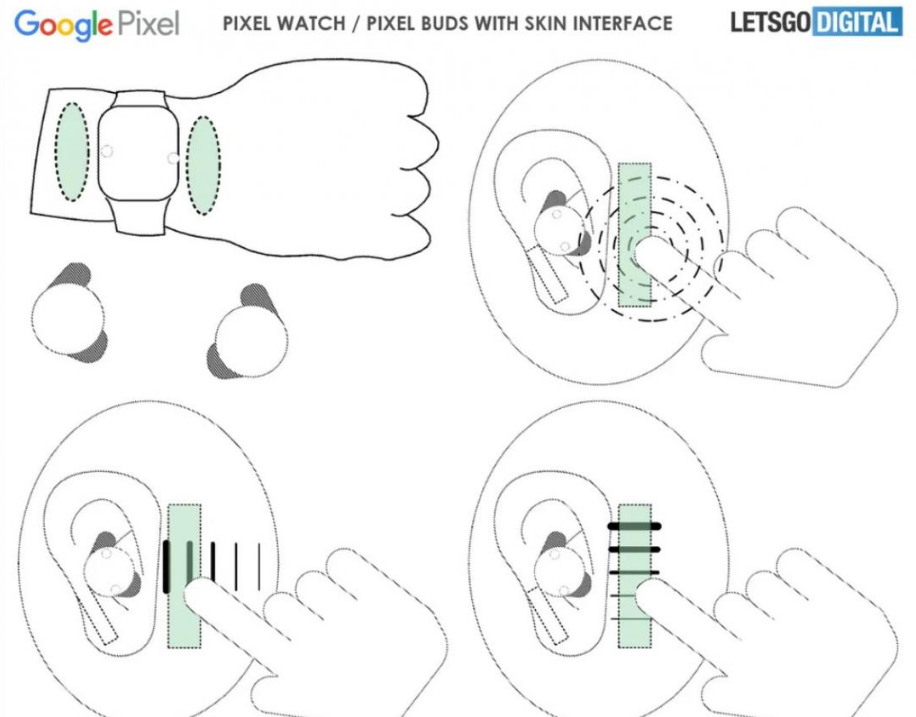 Google Pixel

PIXEL WATCH / PIXEL BUDS WITH SKIN INTERFACE

LETSGO DIGITAL