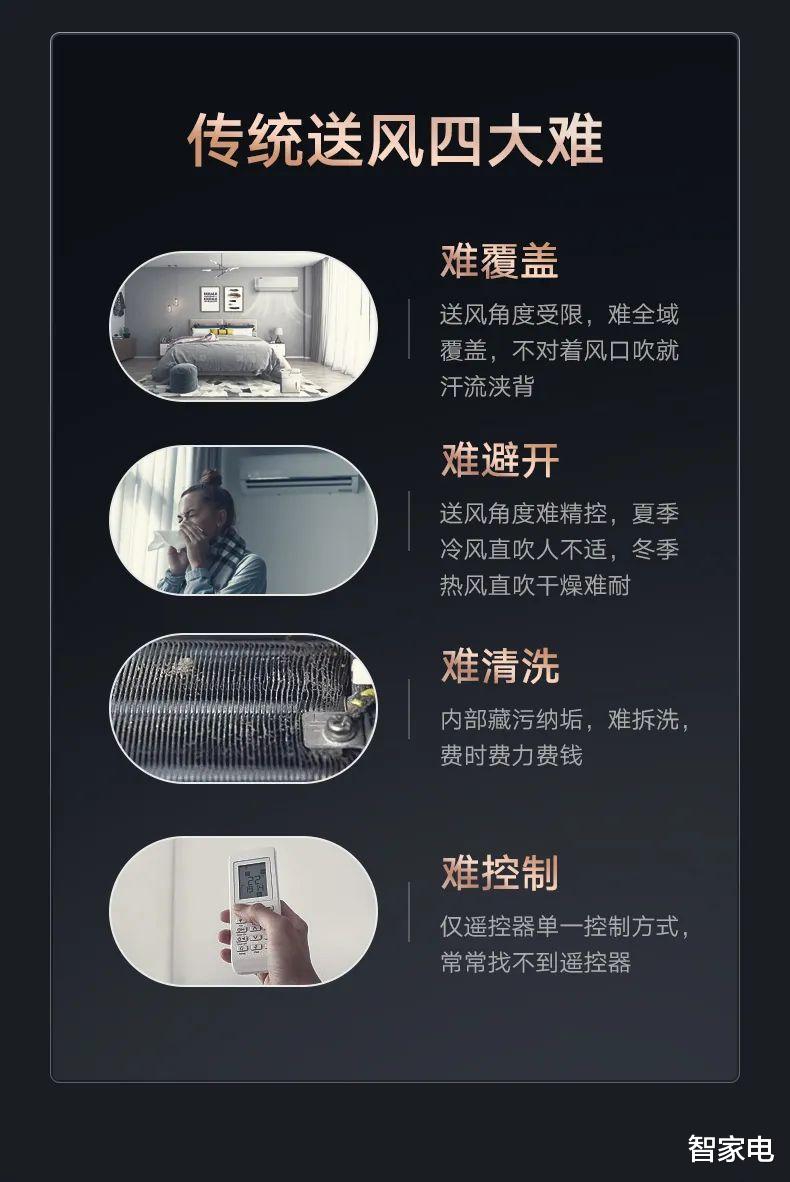 传统送风四大难

难覆盖

送风角度受限，难全域覆盖，不对着风口吹就汗流浃背

难避开

送风角度难精控，夏季冷风直吹人不适，冬季热风直吹干燥难耐

难清洗

内部藏污纳垢，难拆洗，费时费力费钱

难控制

仅遥控器单一控制方式，常常找不到遥控器

智家电