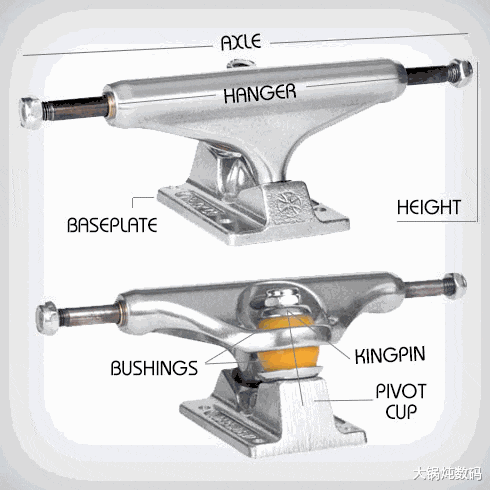 AXLE

HANGER

BASEPLATE

HEIGHT

BUSHINGS

KINGPIN

PIVOT CUP

大锅炖数码