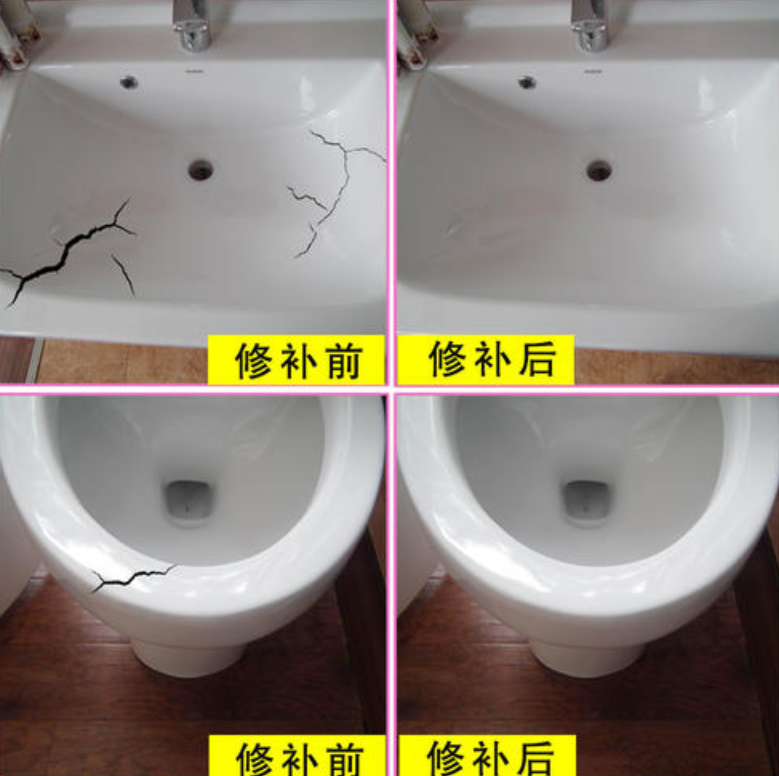 修补前

修补后

修补前

修补后