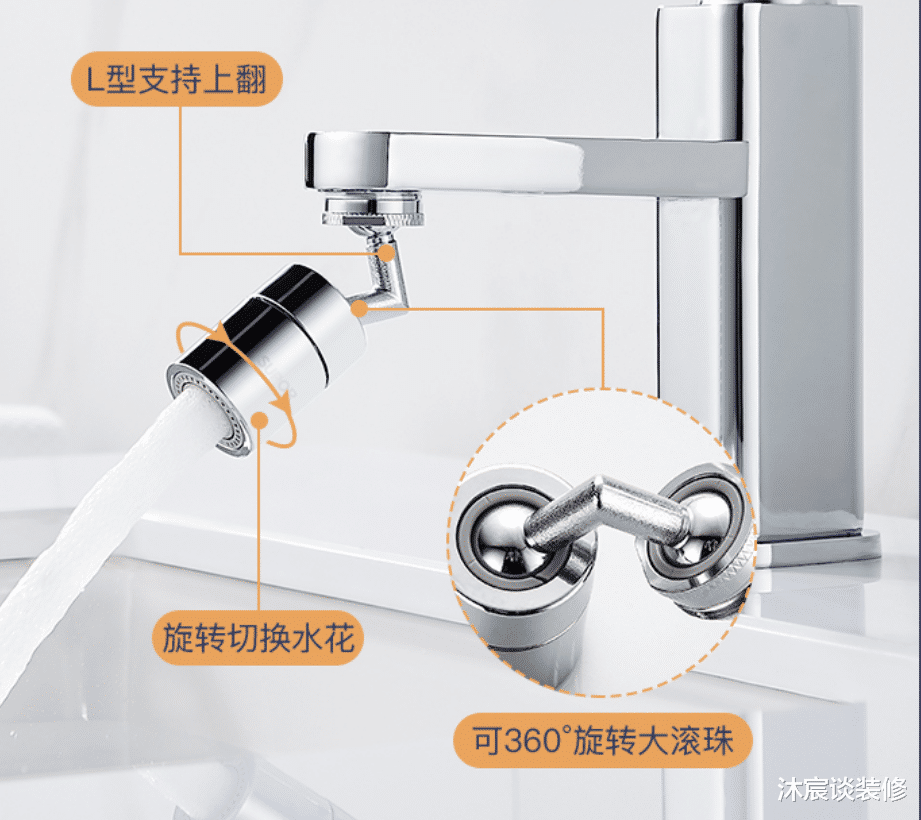 L型支持上翻

旋转切换水花

可360°旋转大滚珠

沐宸谈装修