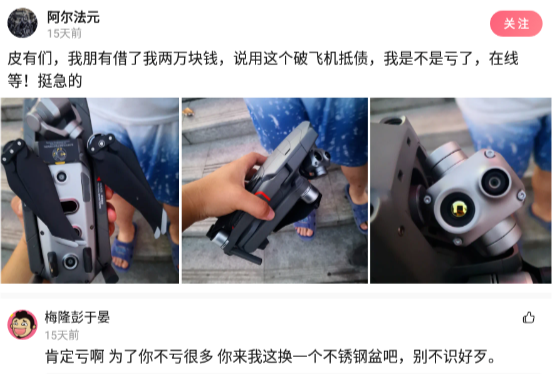 阿尔法元
15天前
关注

皮有们，我朋有借了我两万块钱，说用这个破飞机抵债，我是不是亏了，在线等！挺急的

梅隆彭于晏
15天前
肯定亏啊 为了你不亏很多 你来我这换一个不锈钢盆吧，别不识好歹。