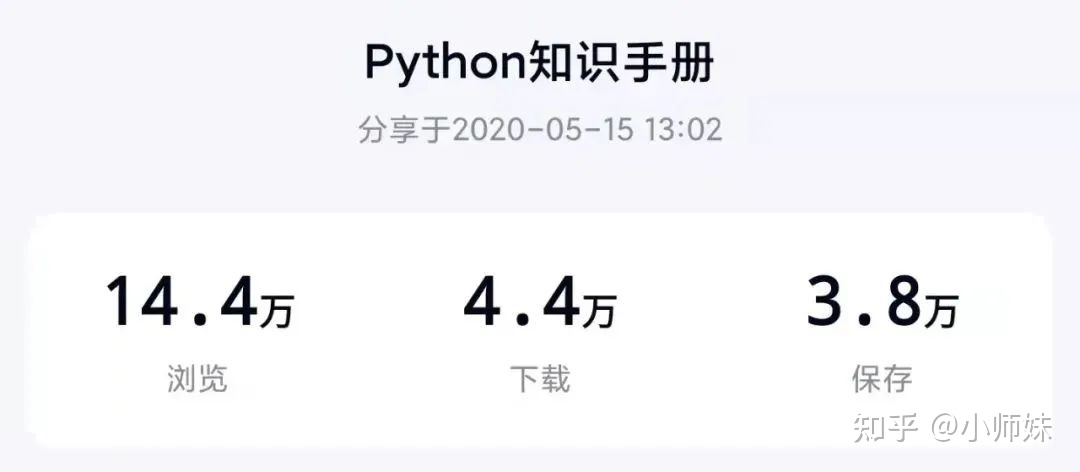 Python知识手册

分享于2020-05-15 13:02

14.4万
浏览

4.4万
下载

3.8万
保存

知乎 @小师妹