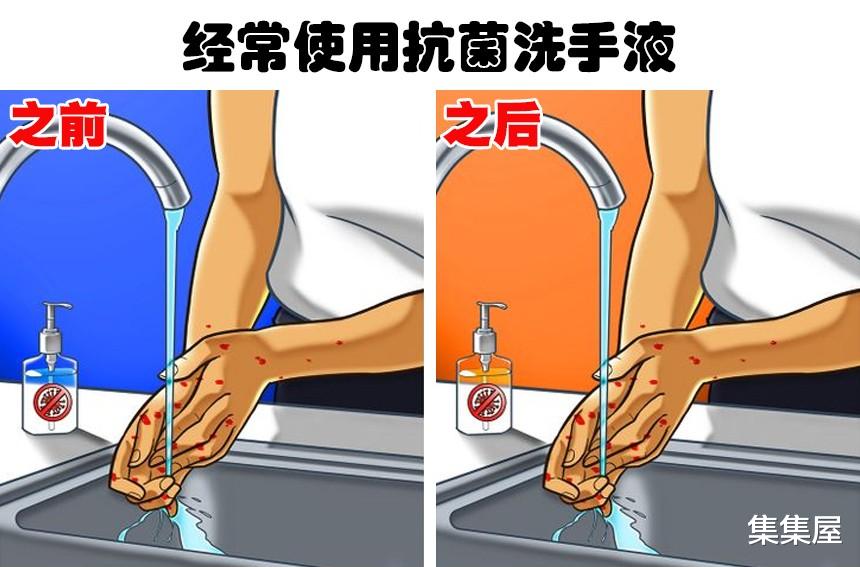 经常使用抗菌洗手液

之前

之后

集集屋