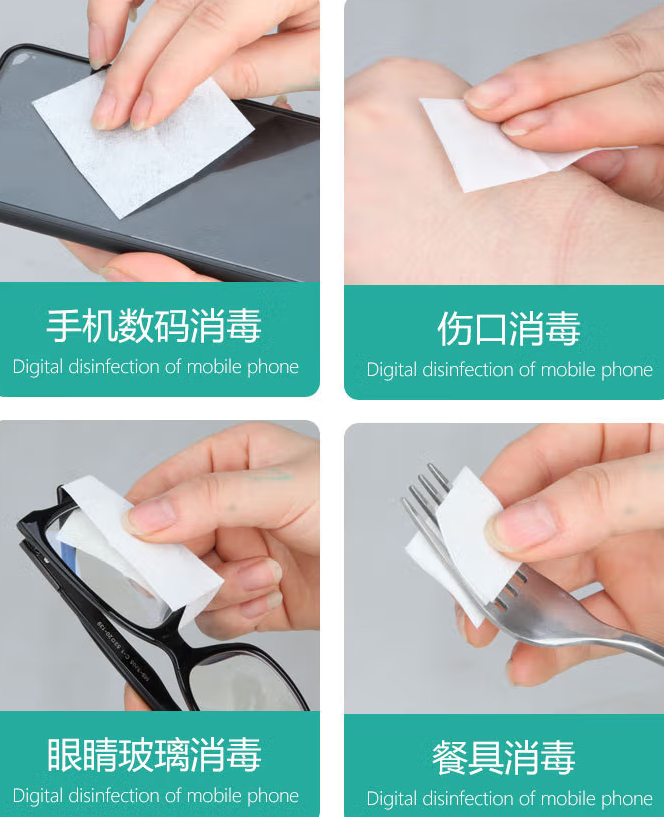 手机数码消毒
Digital disinfection of mobile phone

伤口消毒
Digital disinfection of mobile phone

眼睛玻璃消毒
Digital disinfection of mobile phone

餐具消毒
Digital disinfection of mobile phone