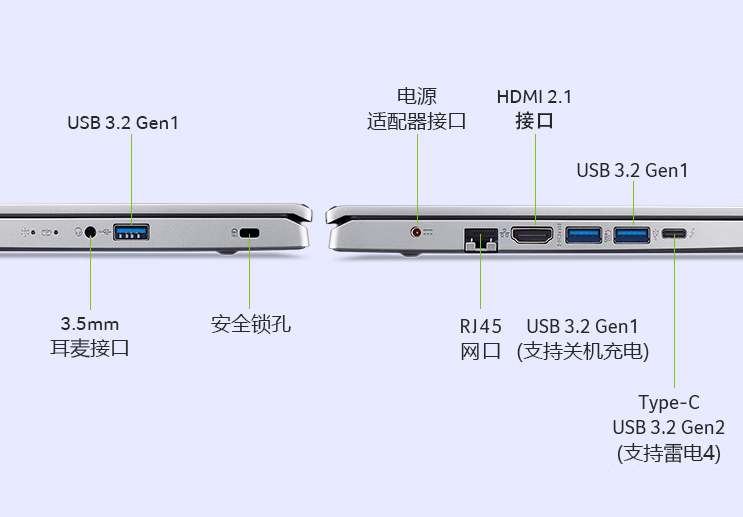 USB 3.2 Gen1

3.5mm
耳麦接口

安全锁孔

电源
适配器接口

HDMI 2.1
接口

USB 3.2 Gen1

RJ45
网口

USB 3.2 Gen1
(支持关机充电)

Type-C
USB 3.2 Gen2
(支持雷电4)