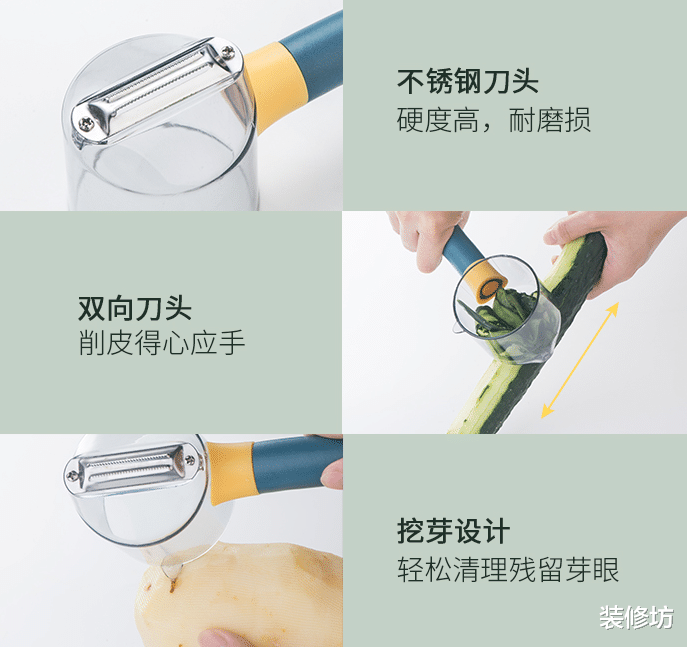 不锈钢刀头
硬度高，耐磨损

双向刀头
削皮得心应手

挖芽设计
轻松清理残留芽眼

装修坊