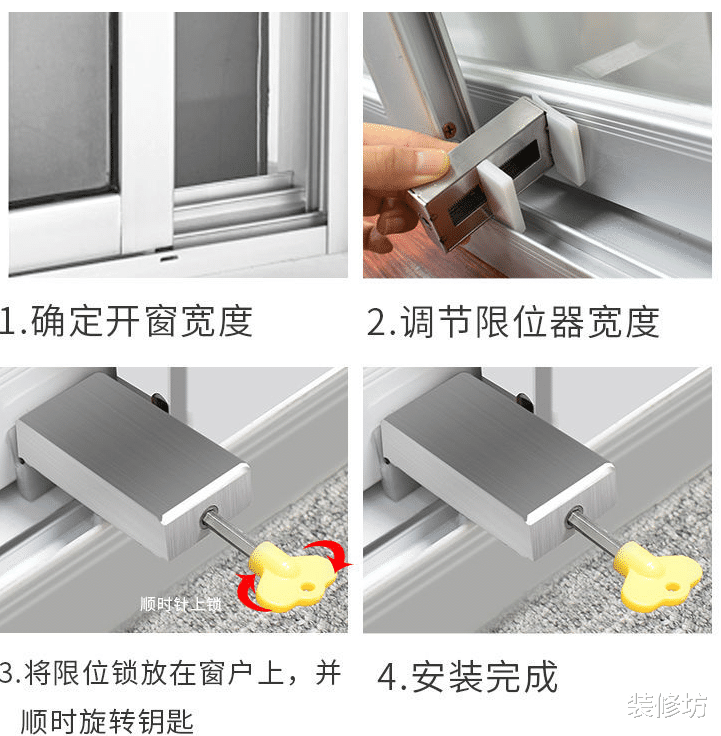 1.确定开窗宽度

2.调节限位器宽度

顺时针上锁

3.将限位锁放在窗户上，并顺时旋转钥匙

4.安装完成

装修坊