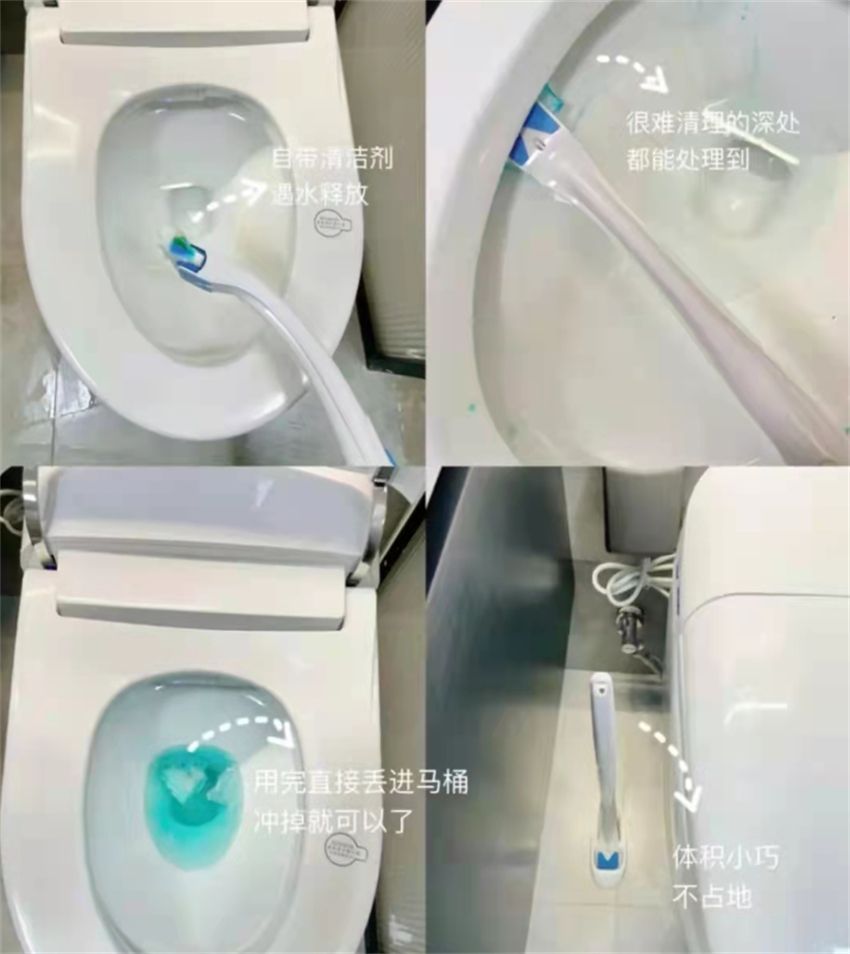 自带清洁剂
遇水释放

很难清理的深处
都能处理到

用完直接丢进马桶
冲掉就可以了

体积小巧
不占地