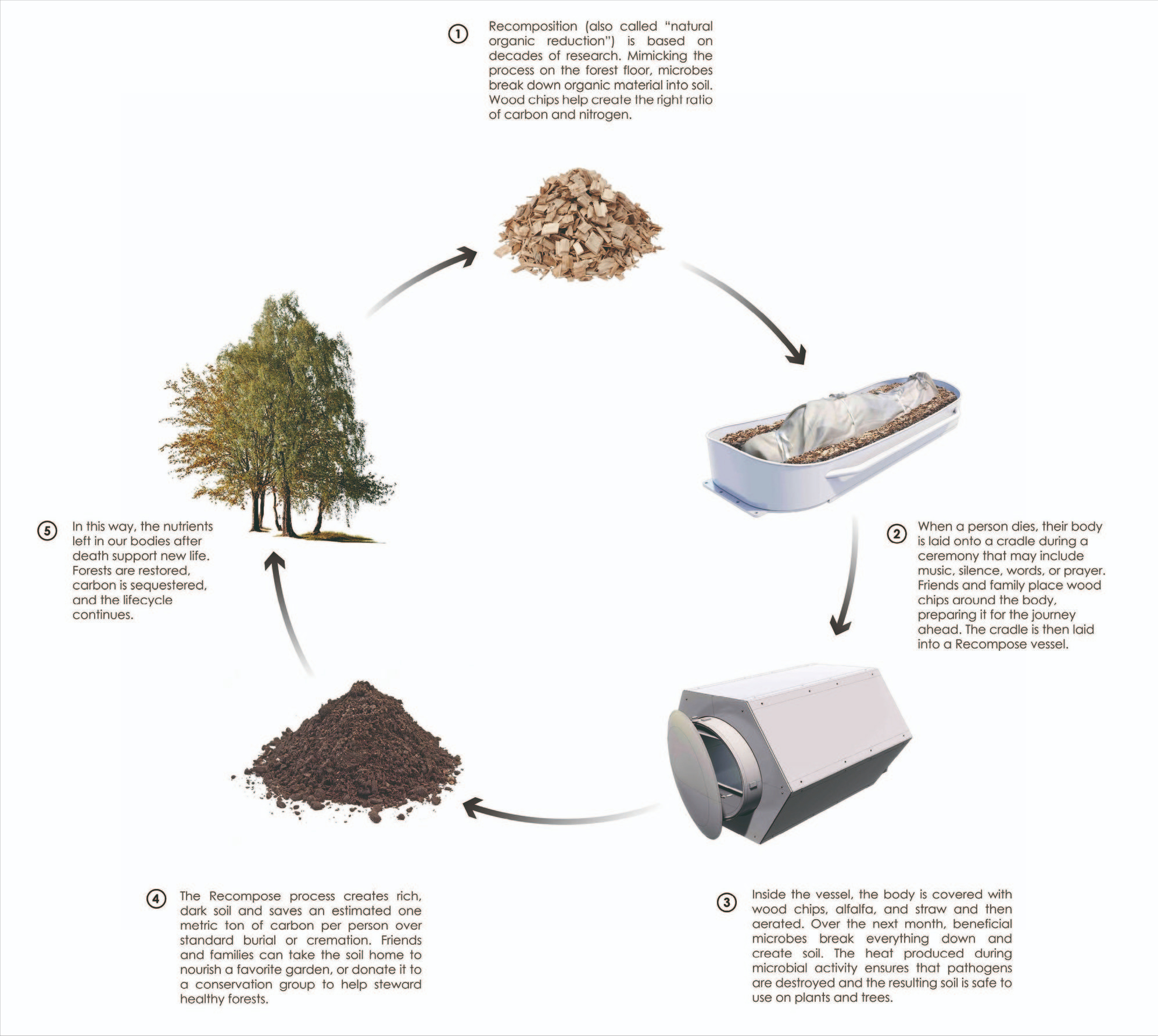 1 Recomposition (also called "natural organic reduction") is based on decades of research. Mimicking the process on the forest floor, microbes break down organic material into soil. Wood chips help create the right ratio of carbon and nitrogen.

2 When a person dies, their body is laid onto a cradle during a ceremony that may include music, silence, words, or prayer. Friends and family place wood chips around the body, preparing it for the journey ahead. The cradle is then laid into a Recompose vessel.

3 Inside the vessel, the body is covered with wood chips, alfalfa, and straw and then aerated. Over the next month, beneficial microbes break everything down and create soil. The heat produced during microbial activity ensures that pathogens are destroyed and the resulting soil is safe to use on plants and trees.

4 The Recompose process creates rich, dark soil and saves an estimated one metric ton of carbon per person over standard burial or cremation. Friends and families can take the soil home to nourish a favorite garden, or donate it to a conservation group to help steward healthy forests.

5 In this way, the nutrients left in our bodies after death support new life. Forests are restored, carbon is sequestered, and the lifecycle continues.