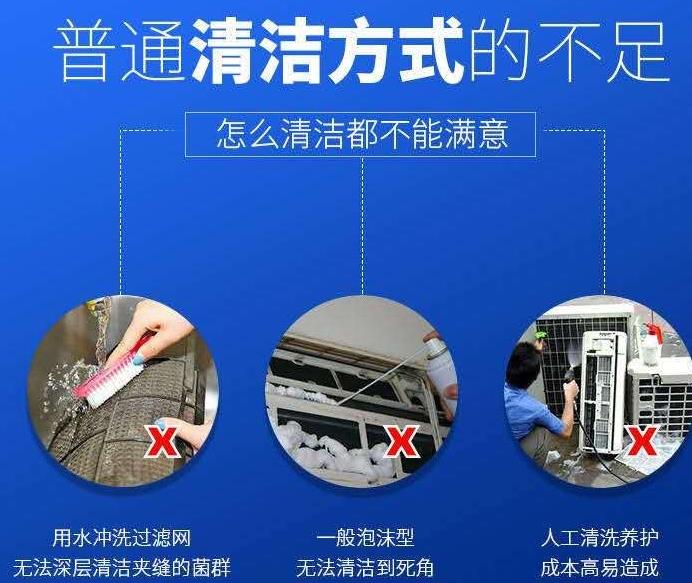 普通清洁方式的不足

怎么清洁都不能满意

X

X

X

用水冲洗过滤网
无法深层清洁夹缝的菌群

一般泡沫型
无法清洁到死角

人工清洗养护
成本高易造成