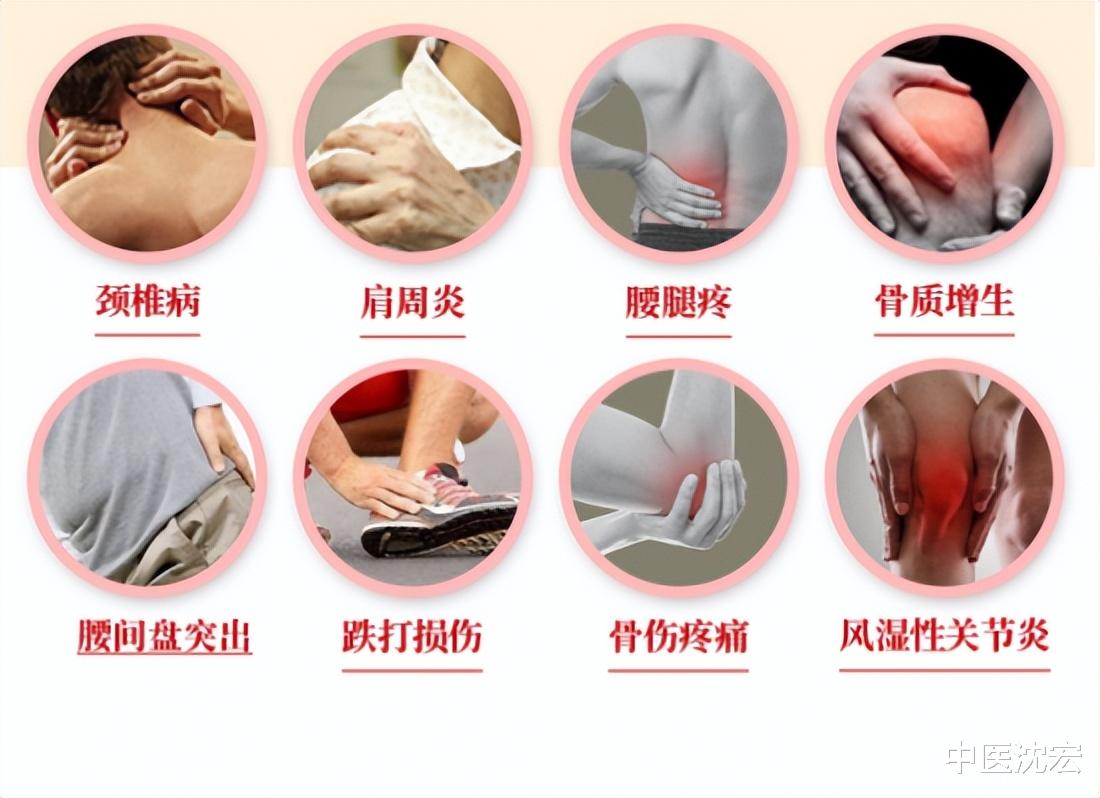 颈椎病

肩周炎

腰腿疼

骨质增生

腰间盘突出

跌打损伤

骨伤疼痛

风湿性关节炎

中医沈宏