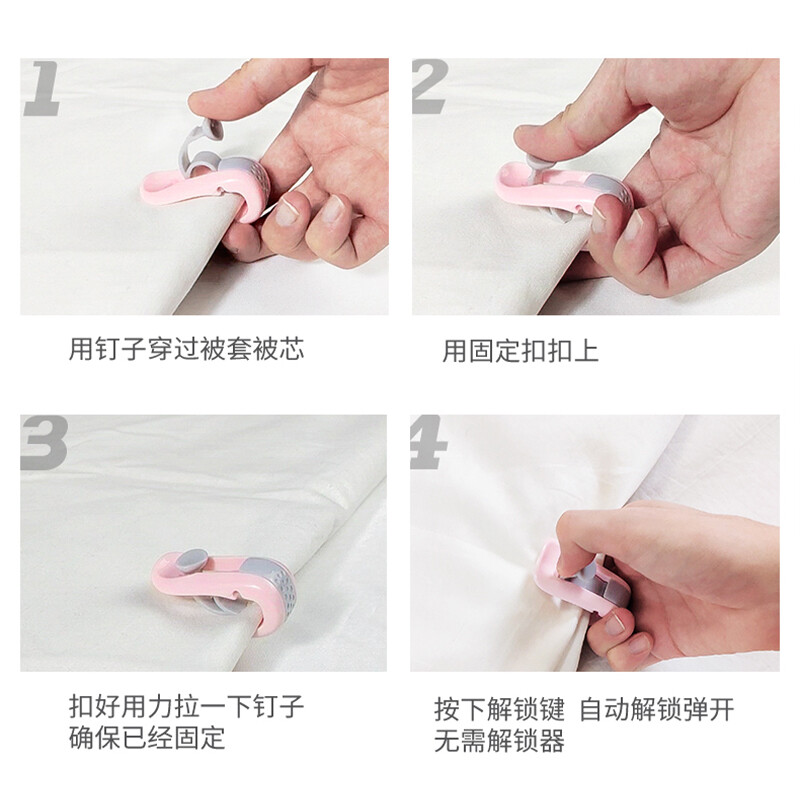 1

用钉子穿过被套被芯

2

用固定扣扣上

3

扣好用力拉一下钉子
确保已经固定

4

按下解锁键 自动解锁弹开
无需解锁器