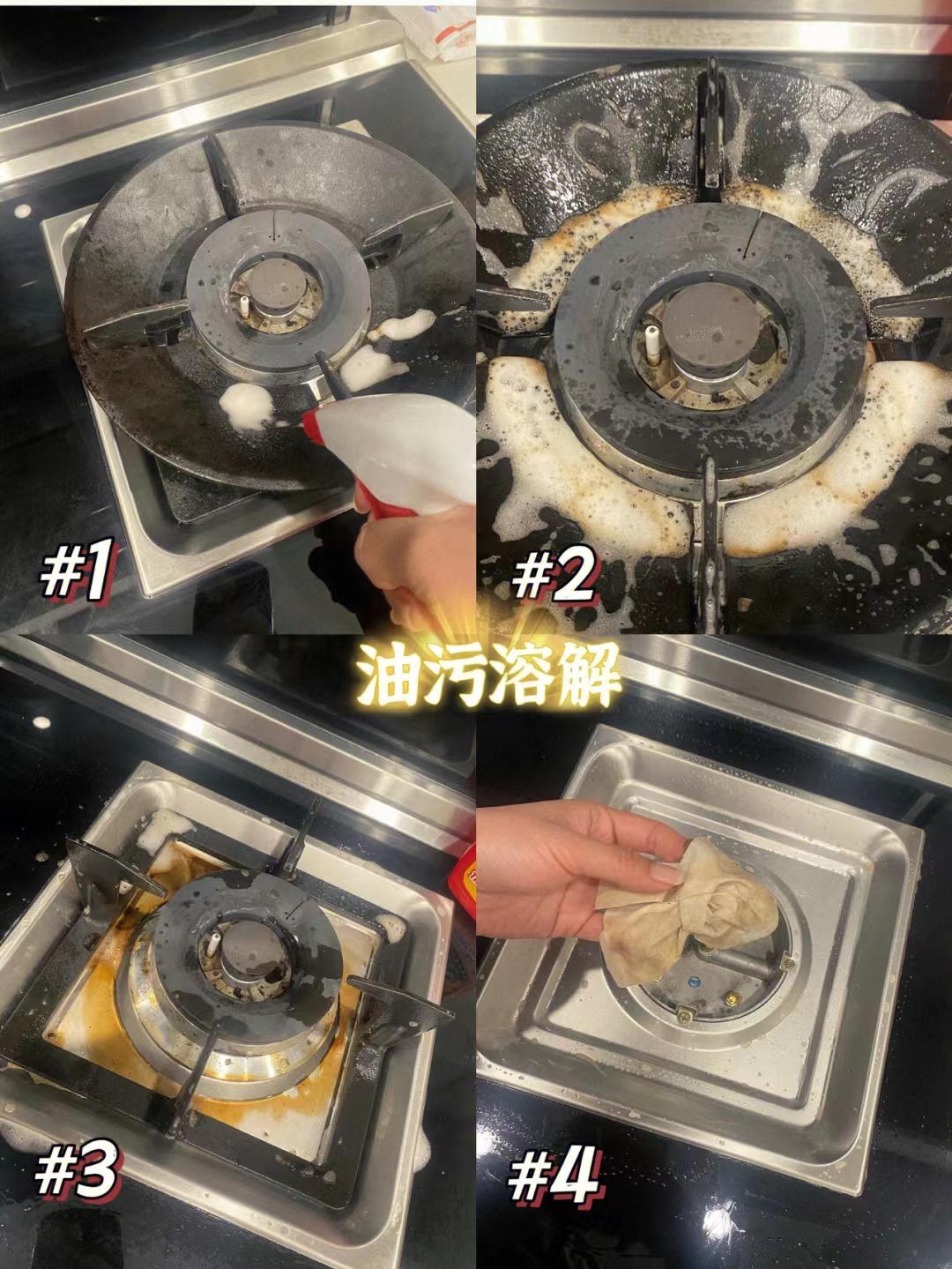 #1

#2

油污溶解

#3

#4