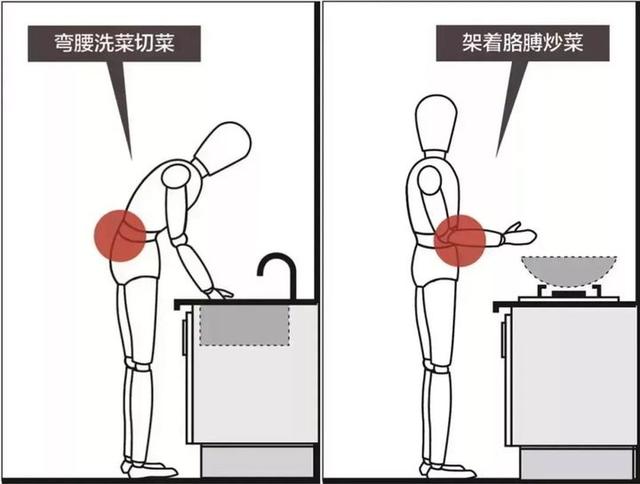 弯腰洗菜切菜

架着胳膊炒菜