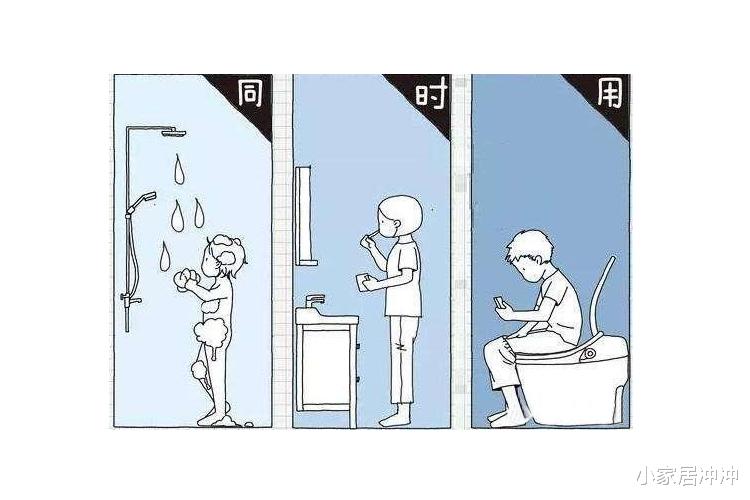 同

时

用

小家居冲冲