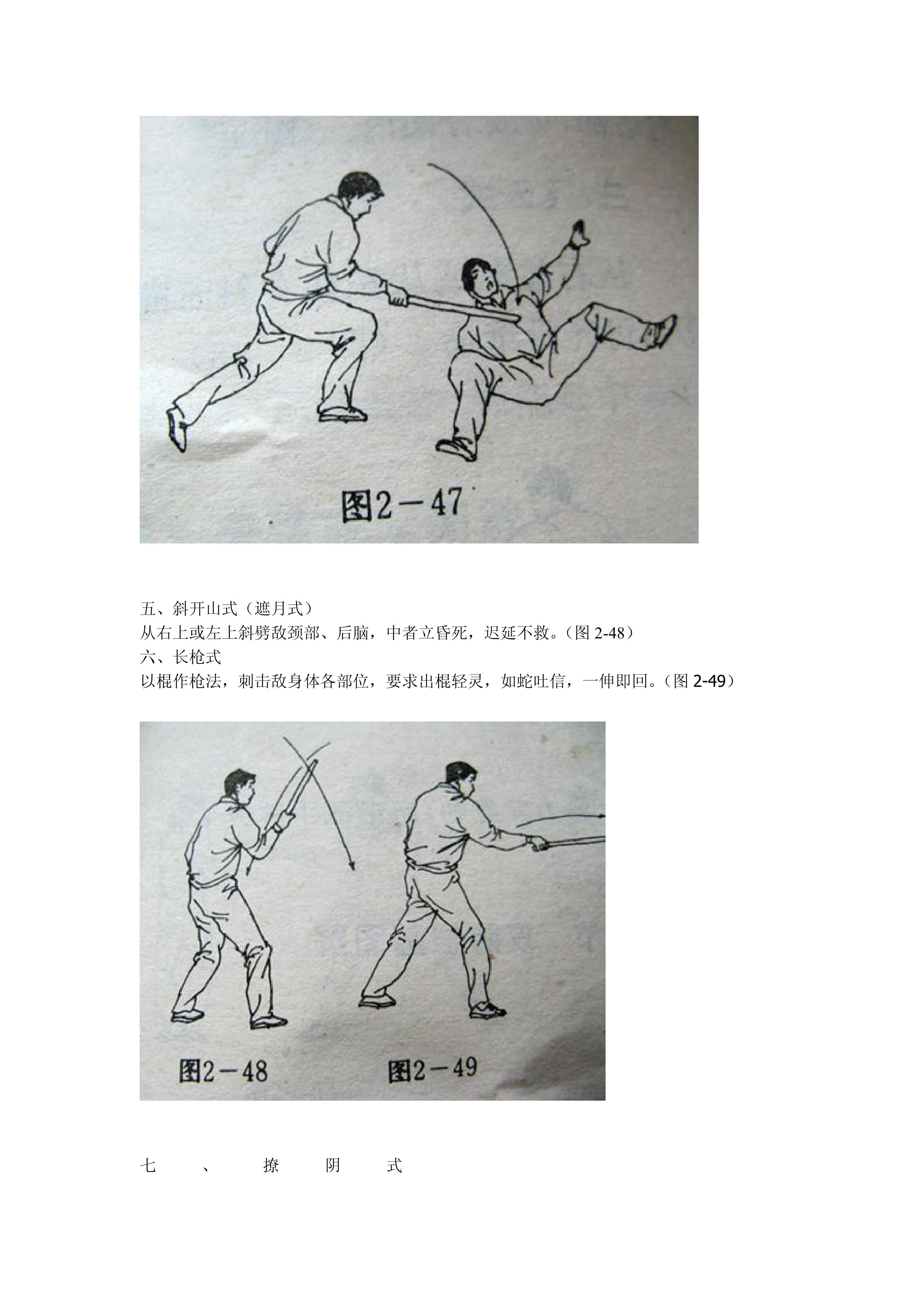 图2－47

五、斜开山式（遮月式）
从右上或左上斜劈敌颈部、后脑，中者立昏死，迟延不救。（图 2-48）
六、长枪式
以棍作枪法，刺击敌身体各部位，要求出棍轻灵，如蛇吐信，一伸即回。（图 2-49）

图2－48 图2－49

七 、 撩 阴 式