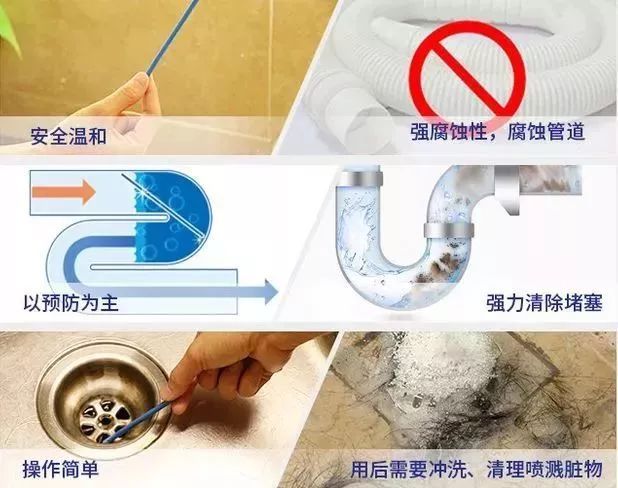 安全温和

强腐蚀性，腐蚀管道

以预防为主

强力清除堵塞

操作简单

用后需要冲洗、清理喷溅脏物