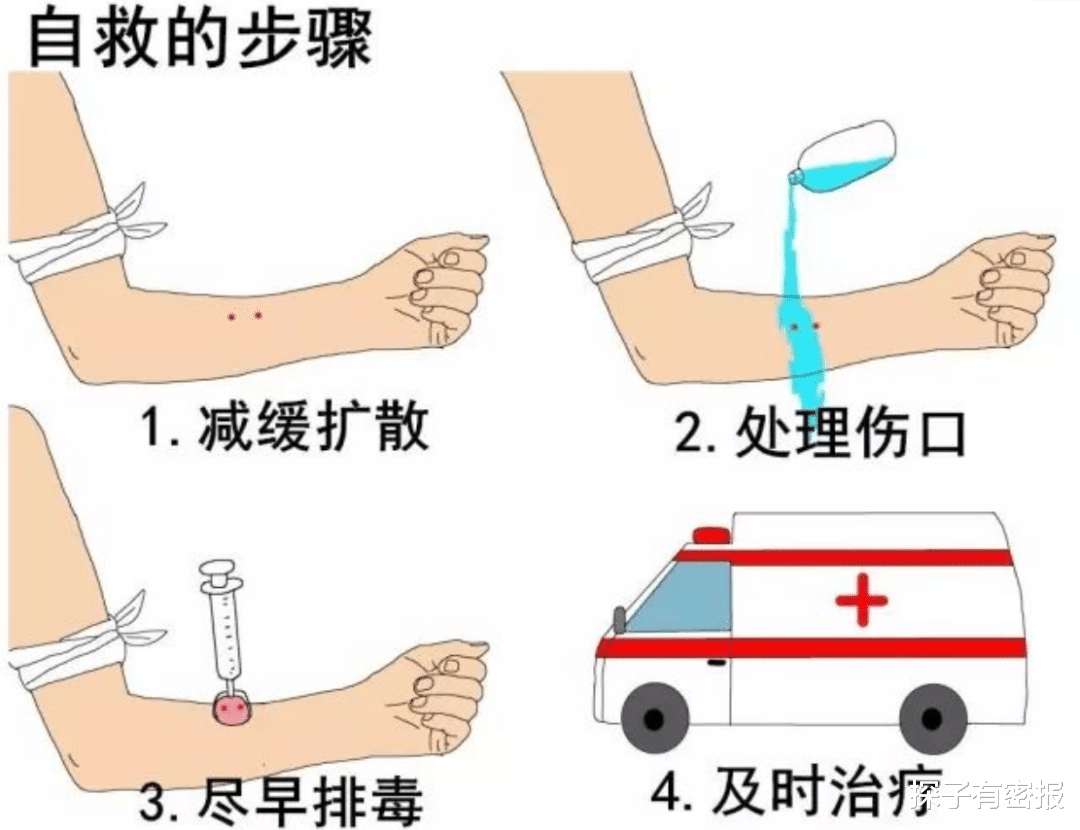 自救的步骤

1. 减缓扩散

2. 处理伤口

3. 尽早排毒

4. 及时治疗

探子有密报