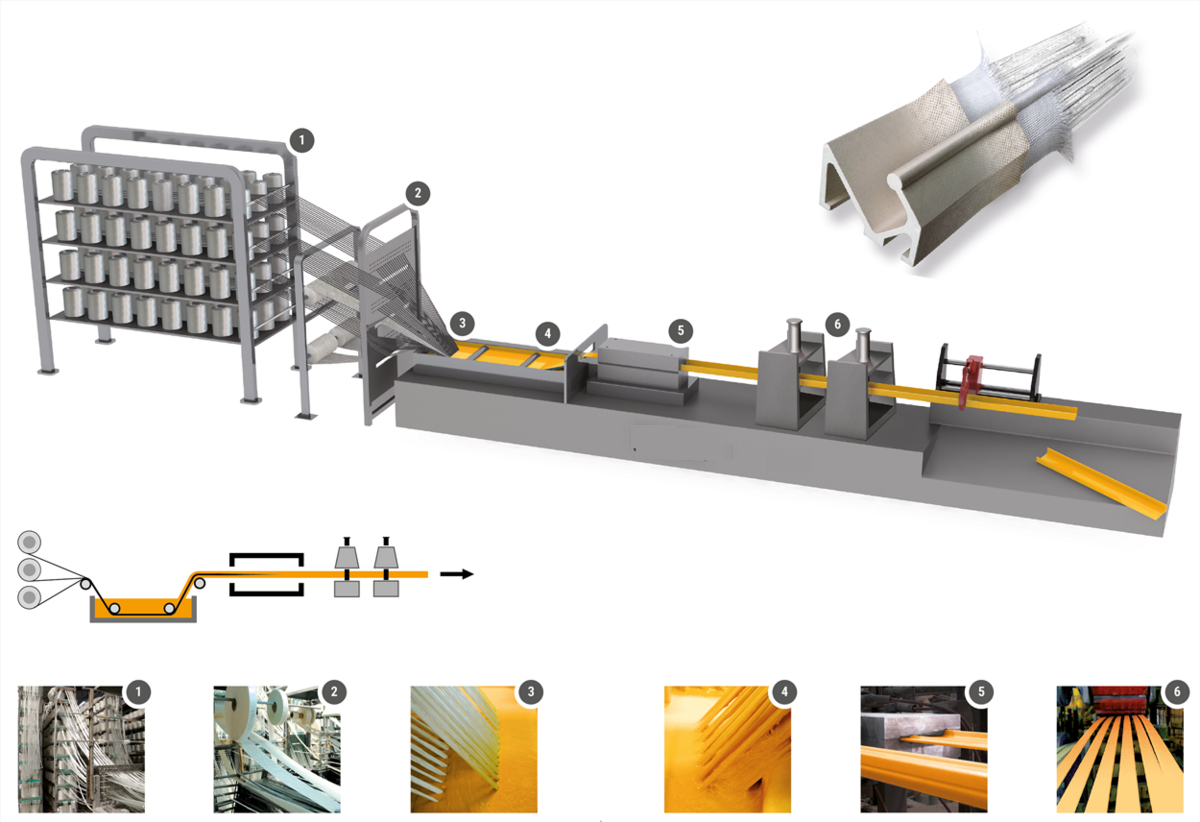 1
2
3
4
5
6
1
2
3
4
5
6