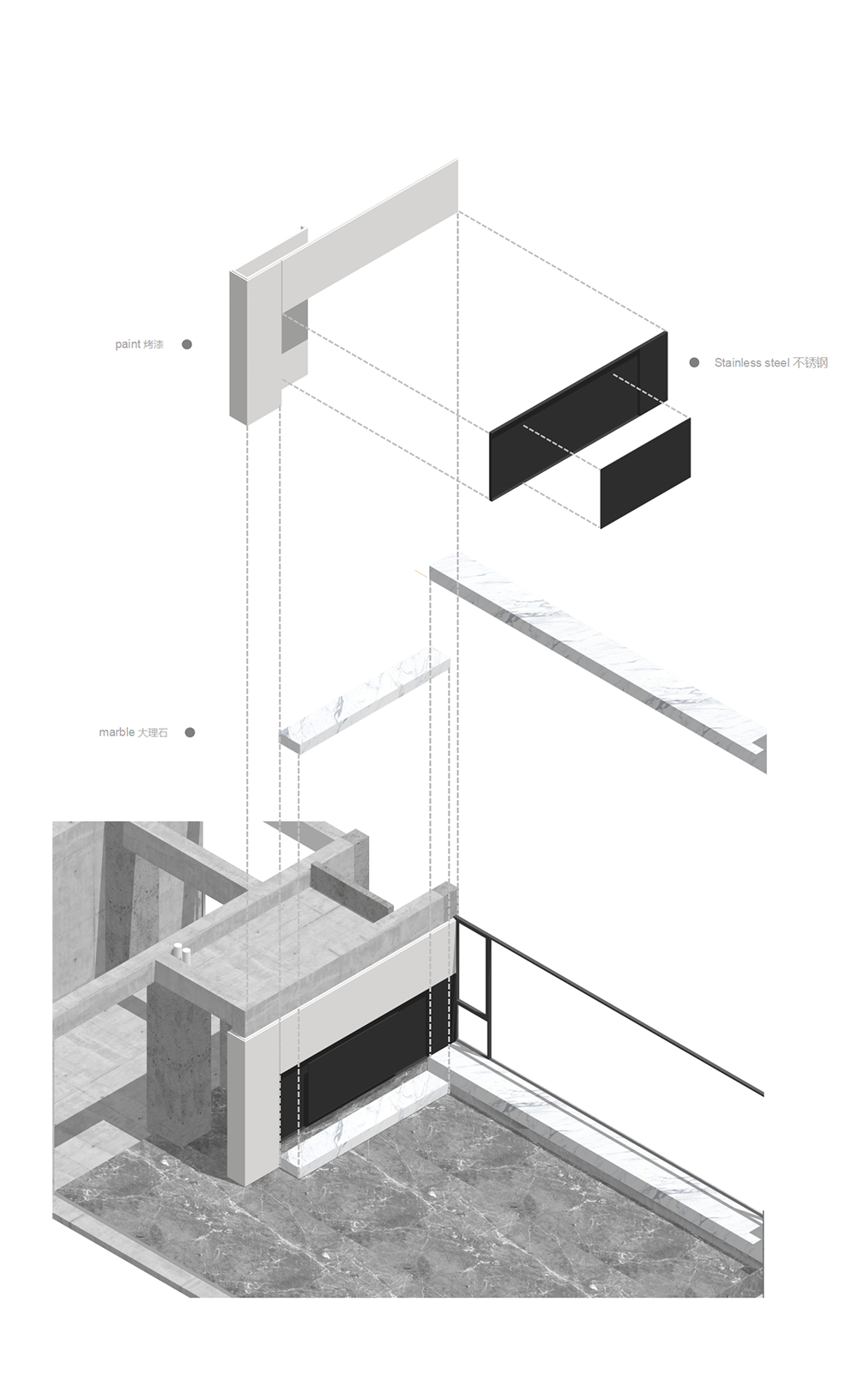 paint 烤漆

Stainless steel 不锈钢

marble 大理石