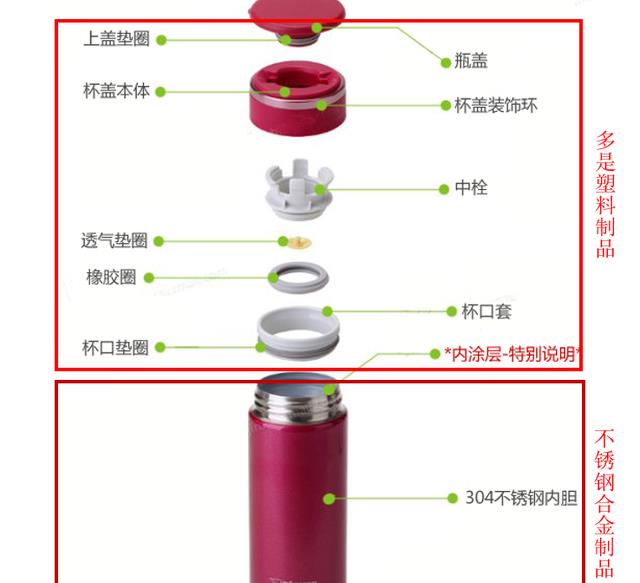 上盖垫圈
瓶盖
杯盖本体
杯盖装饰环
中栓
透气垫圈
橡胶圈
杯口套
杯口垫圈
*内涂层-特别说明*
多是塑料制品
304不锈钢内胆
不锈钢合金制品