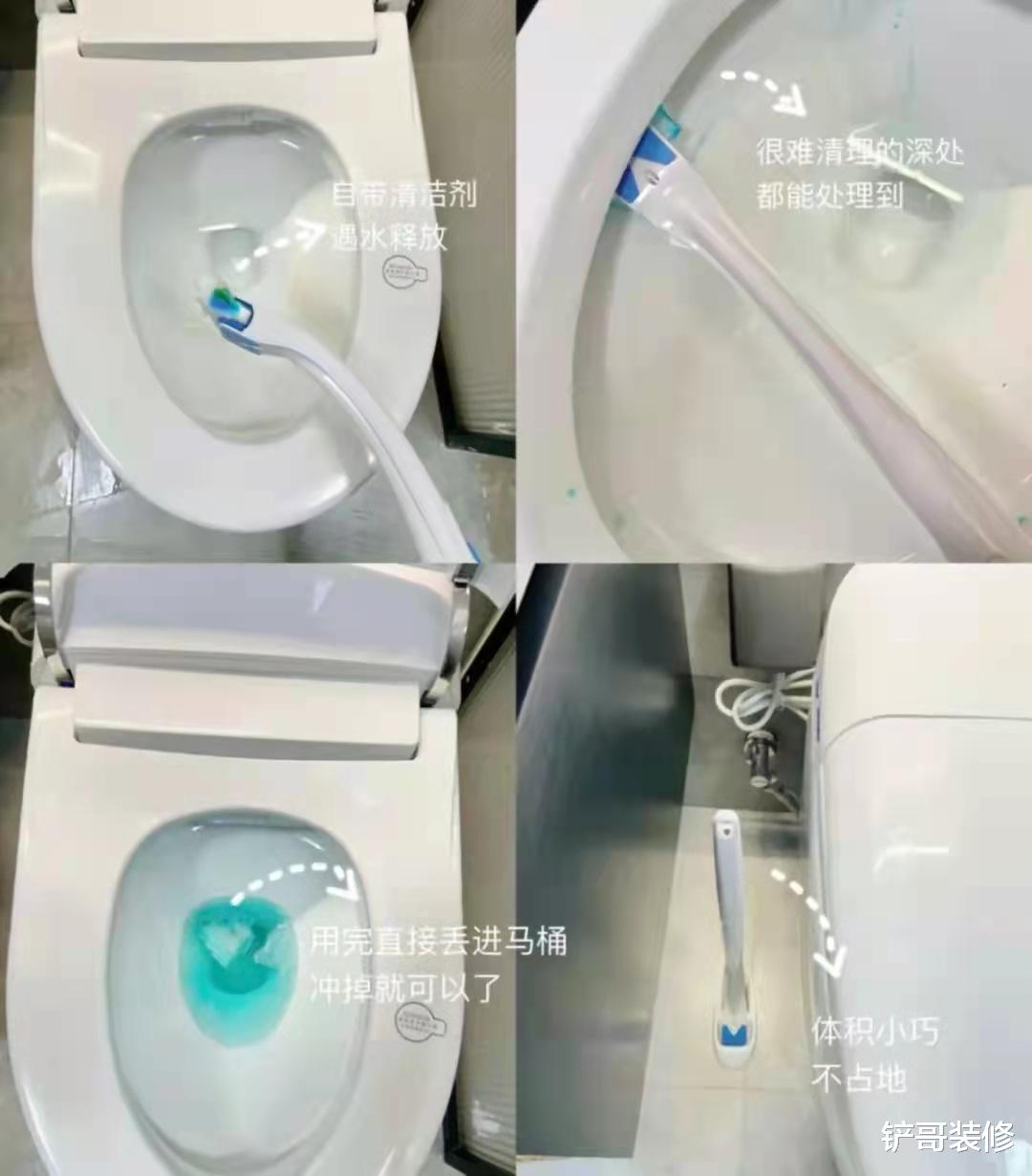 自带清洁剂
遇水释放

很难清理的深处
都能处理到

用完直接丢进马桶
冲掉就可以了

体积小巧
不占地

铲哥装修