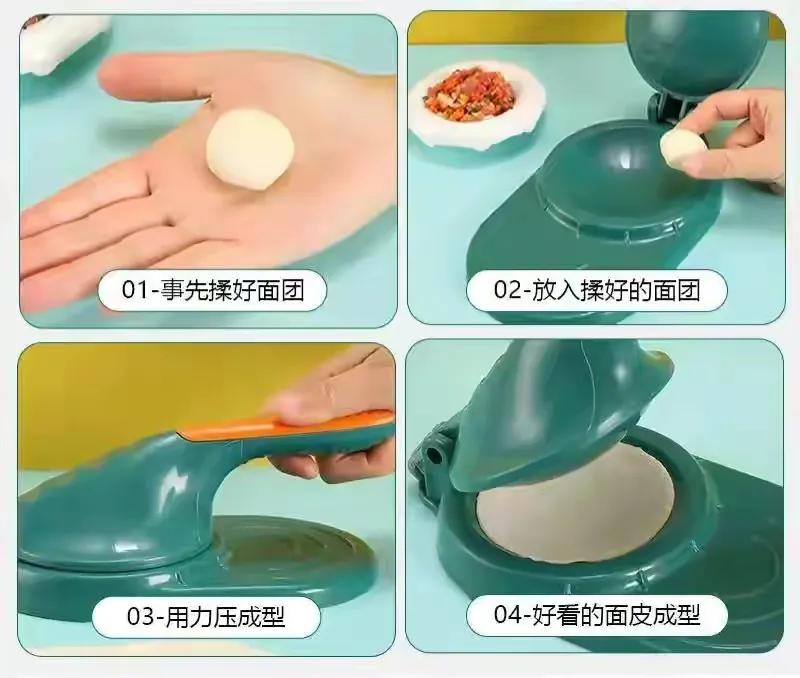 01-事先揉好面团

02-放入揉好的面团

03-用力压成型

04-好看的面皮成型