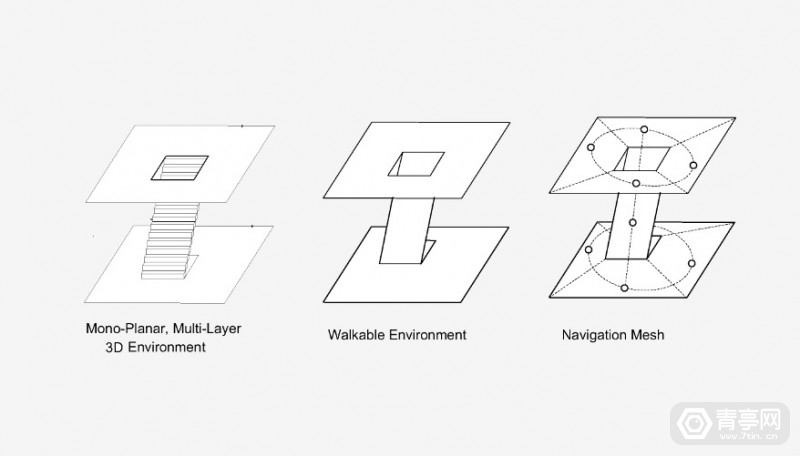 Mono-Planar, Multi-Layer
3D Environment

Walkable Environment

Navigation Mesh

青亭网
www.7tin.cn