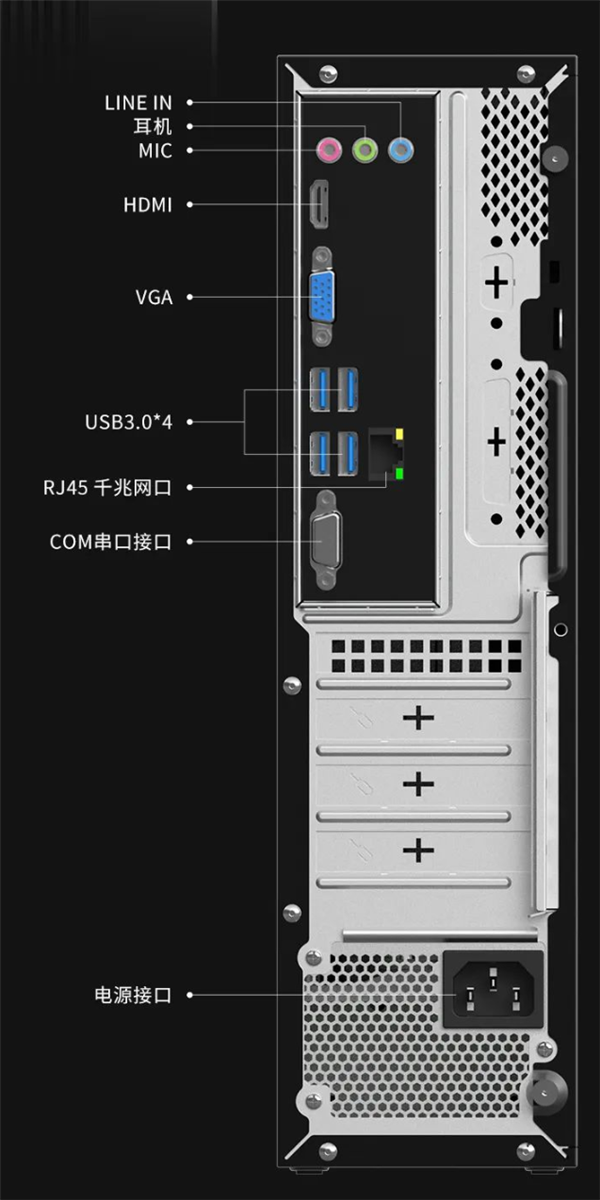 LINE IN
耳机
MIC
HDMI
VGA
USB3.0*4
RJ45 千兆网口
COM串口接口
电源接口