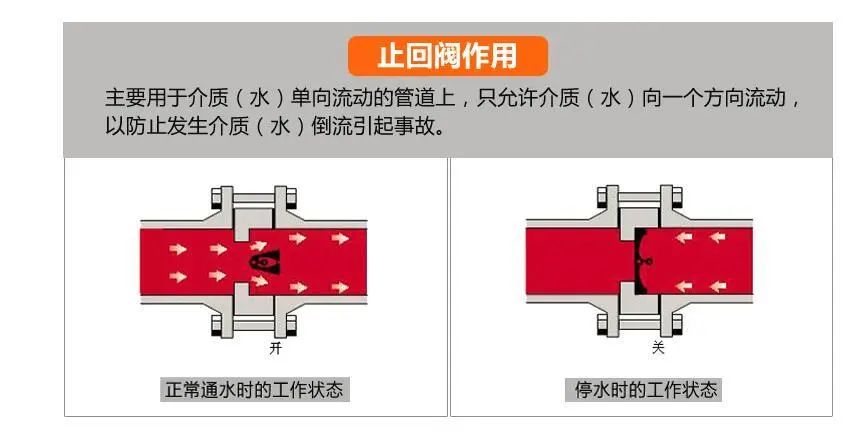 止回阀作用

主要用于介质（水）单向流动的管道上，只允许介质（水）向一个方向流动，以防止发生介质（水）倒流引起事故。

开

正常通水时的工作状态

关

停水时的工作状态