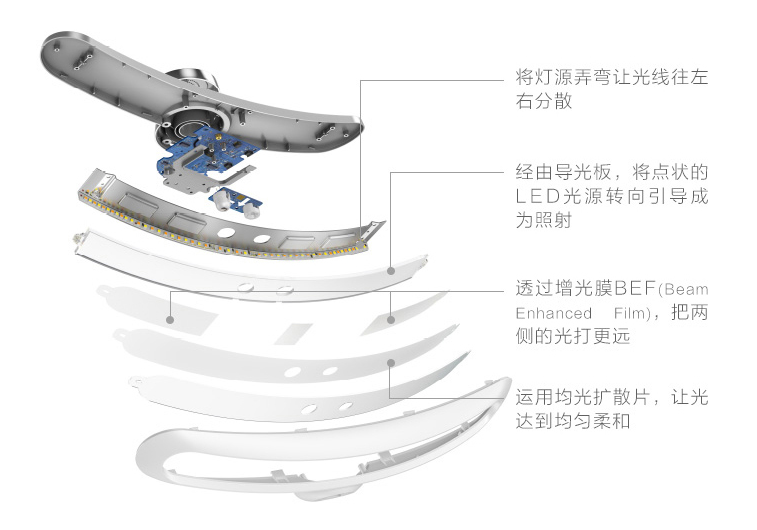 将灯源弄弯让光线往左右分散

经由导光板，将点状的LED光源转向引导成为照射

透过增光膜BEF(Beam Enhanced Film)，把两侧的光打更远

运用均光扩散片，让光达到均匀柔和