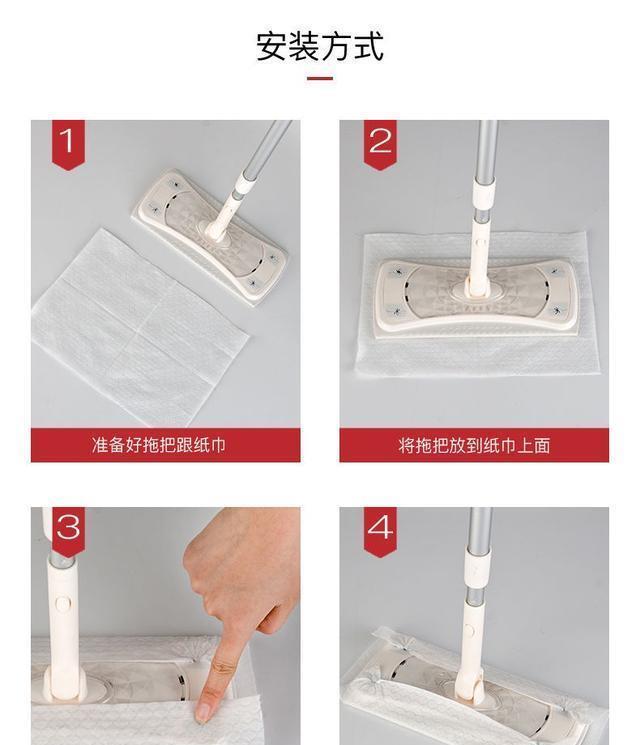 安装方式

1

准备好拖把跟纸巾

2

将拖把放到纸巾上面

3

4