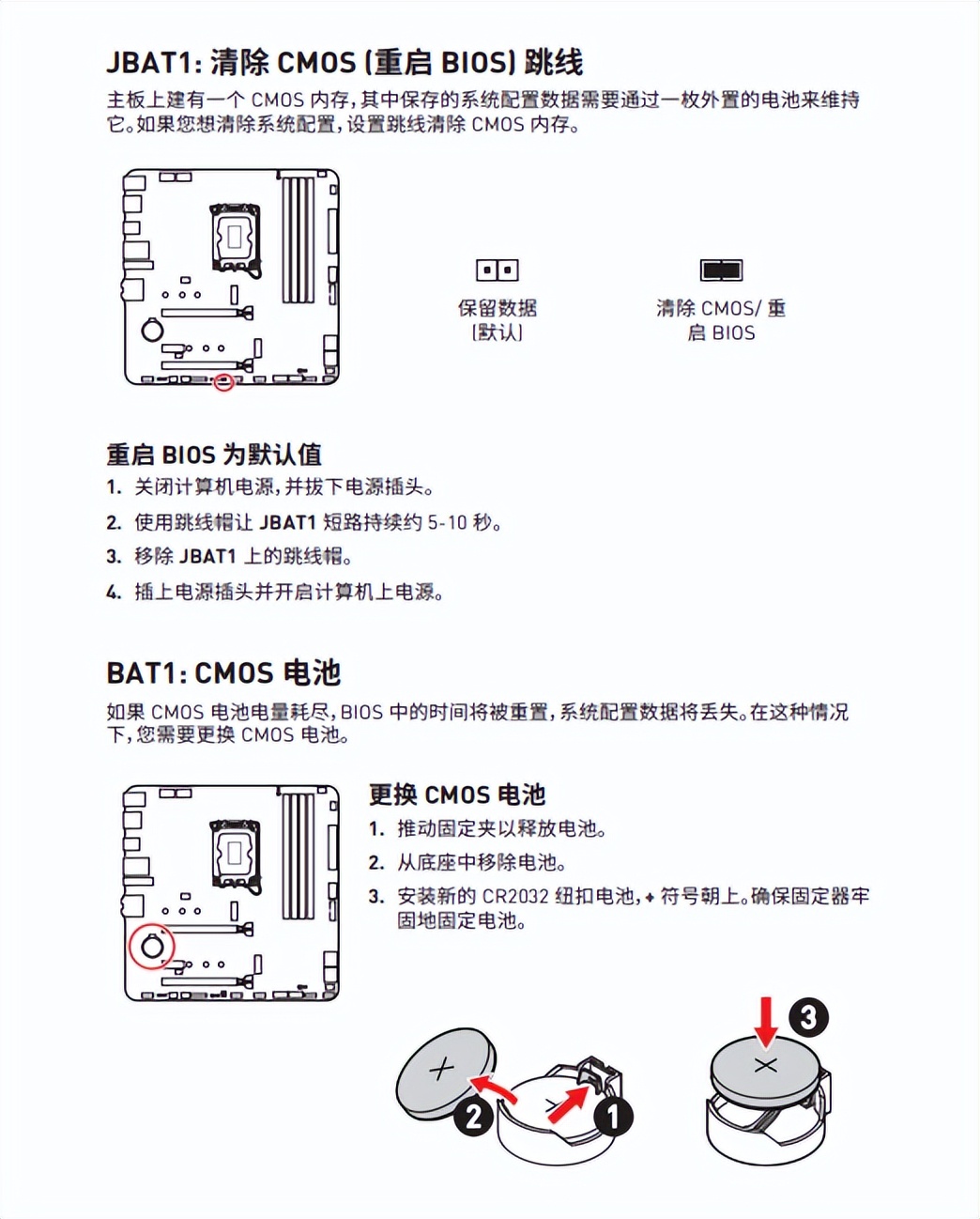 JBAT1: 清除 CMOS (重启 BIOS) 跳线

主板上建有一个 CMOS 内存，其中保存的系统配置数据需要通过一枚外置的电池来维持它。如果您想清除系统配置，设置跳线清除 CMOS 内存。

保留数据
(默认)

清除 CMOS/ 重启 BIOS

重启 BIOS 为默认值

1. 关闭计算机电源，并拔下电源插头。
2. 使用跳线帽让 JBAT1 短路持续约 5-10 秒。
3. 移除 JBAT1 上的跳线帽。
4. 插上电源插头并开启计算机上电源。

BAT1: CMOS 电池

如果 CMOS 电池电量耗尽，BIOS 中的时间将被重置，系统配置数据将丢失。在这种情况下，您需要更换 CMOS 电池。

更换 CMOS 电池

1. 推动固定夹以释放电池。
2. 从底座中移除电池。
3. 安装新的 CR2032 纽扣电池，+ 符号朝上。确保固定器牢固地固定电池。

2

1

3