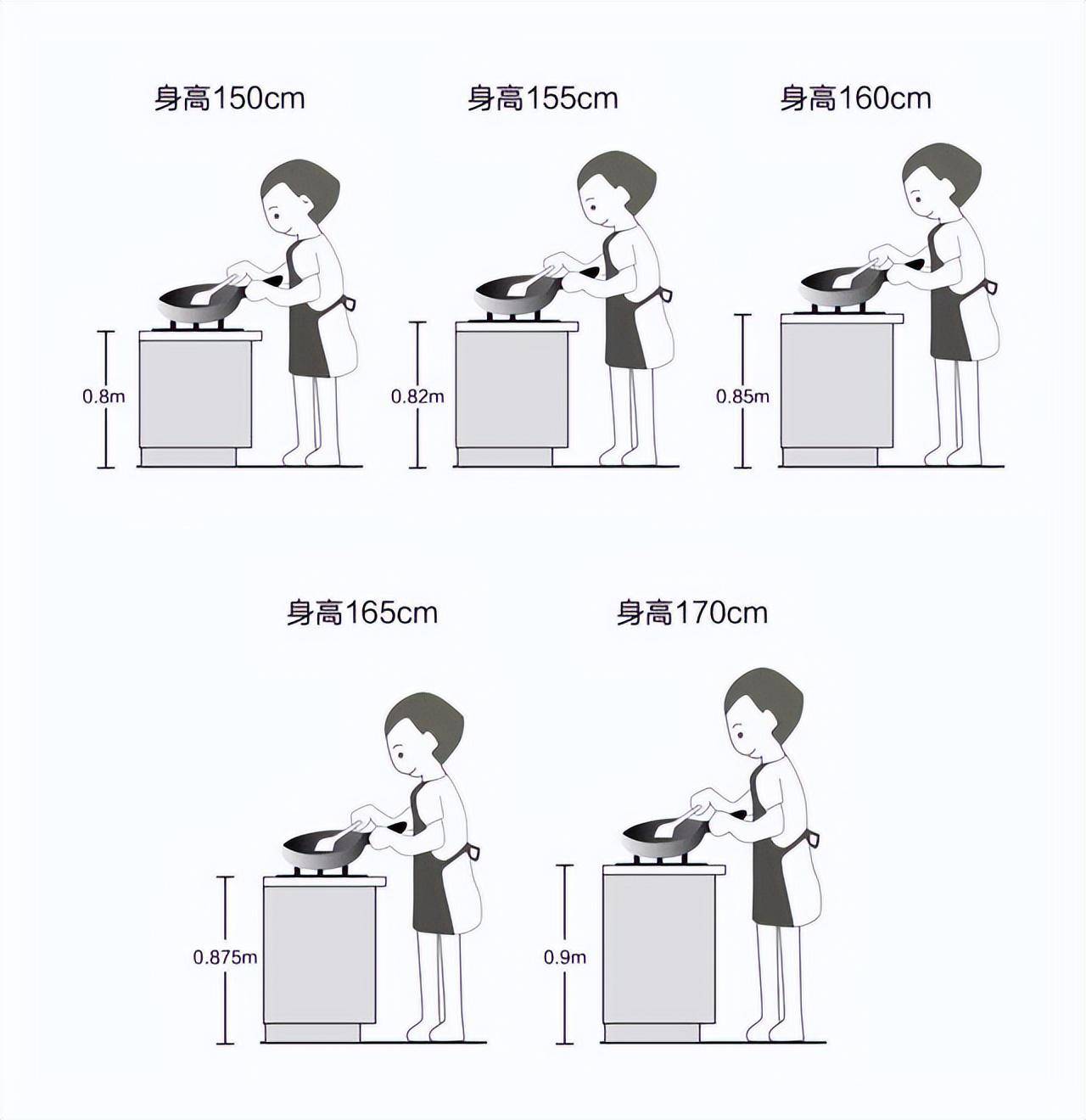 身高150cm

0.8m

身高155cm

0.82m

身高160cm

0.85m

身高165cm

0.875m

身高170cm

0.9m