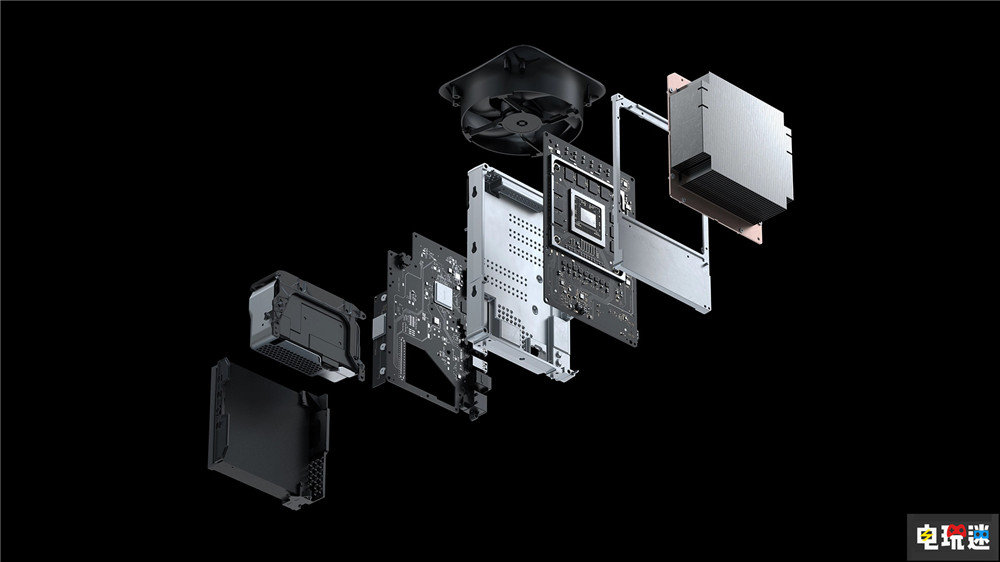 电玩迷