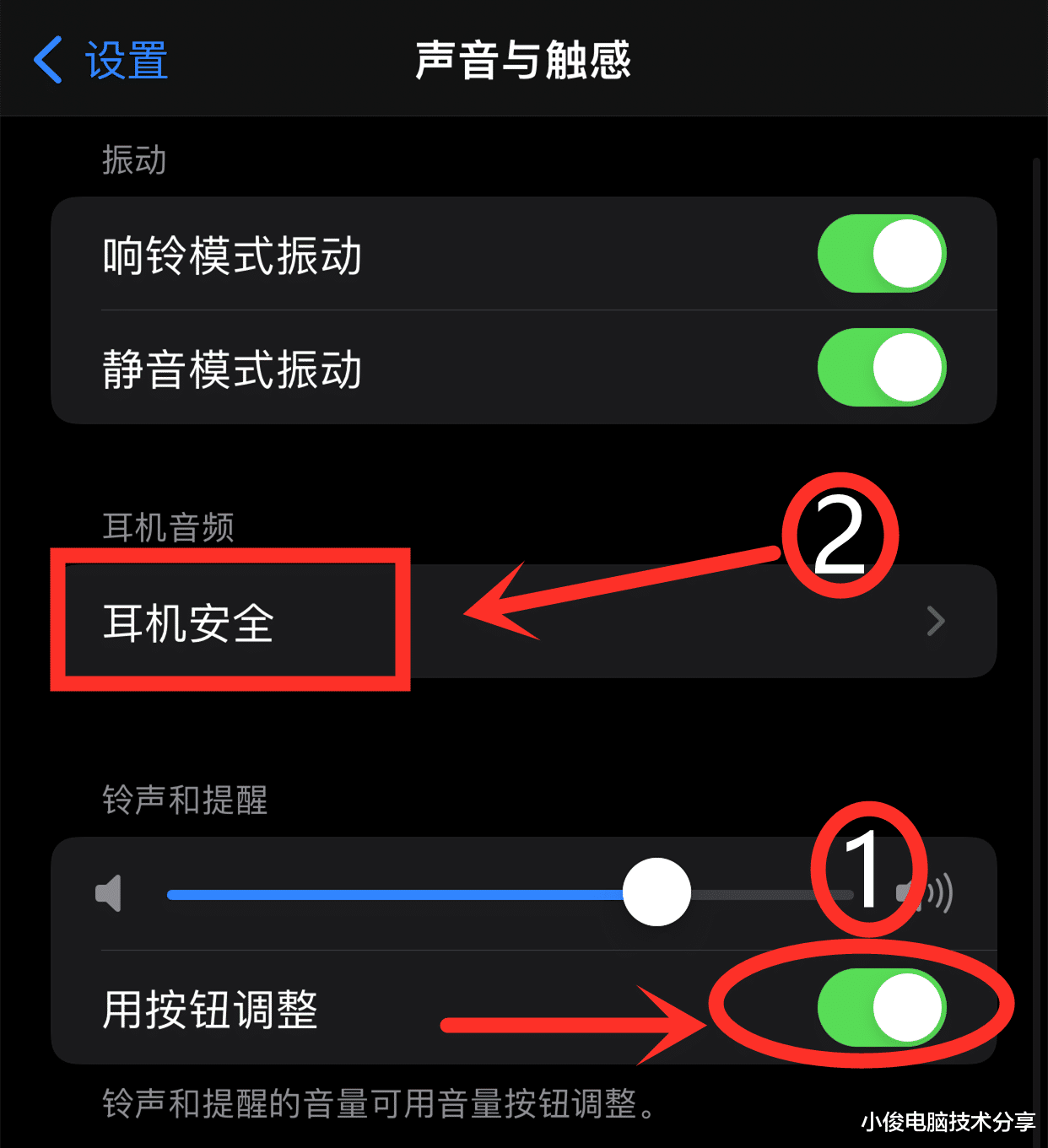 设置 声音与触感

振动

响铃模式振动

静音模式振动

耳机音频

耳机安全

②

铃声和提醒

①

用按钮调整

铃声和提醒的音量可用音量按钮调整。

小俊电脑技术分享