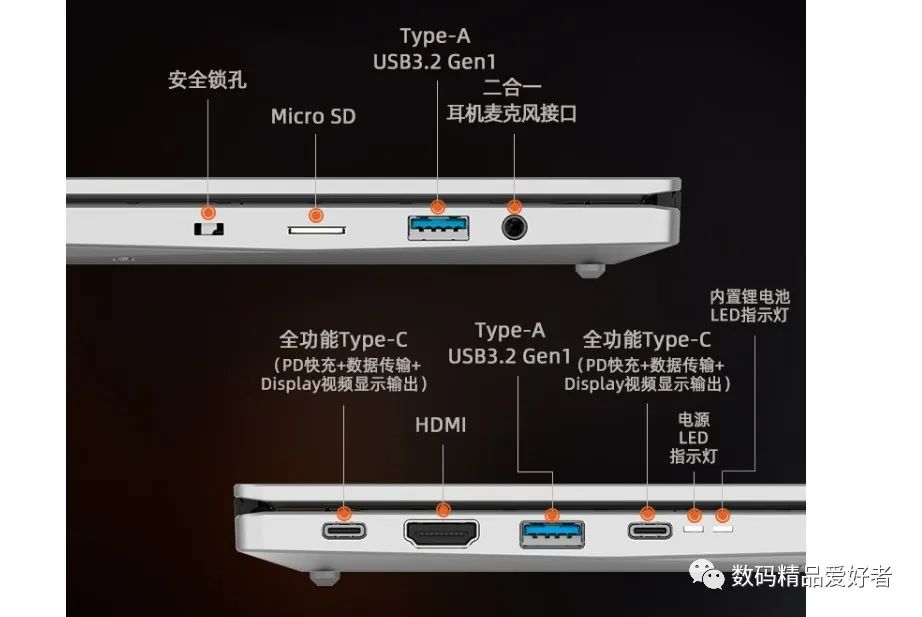 安全锁孔

Micro SD

Type-A
USB3.2 Gen1

二合一
耳机麦克风接口

全功能Type-C
（PD快充+数据传输+
Display视频显示输出）

HDMI

Type-A
USB3.2 Gen1

全功能Type-C
（PD快充+数据传输+
Display视频显示输出）

电源
LED
指示灯

内置锂电池
LED指示灯

数码精品爱好者